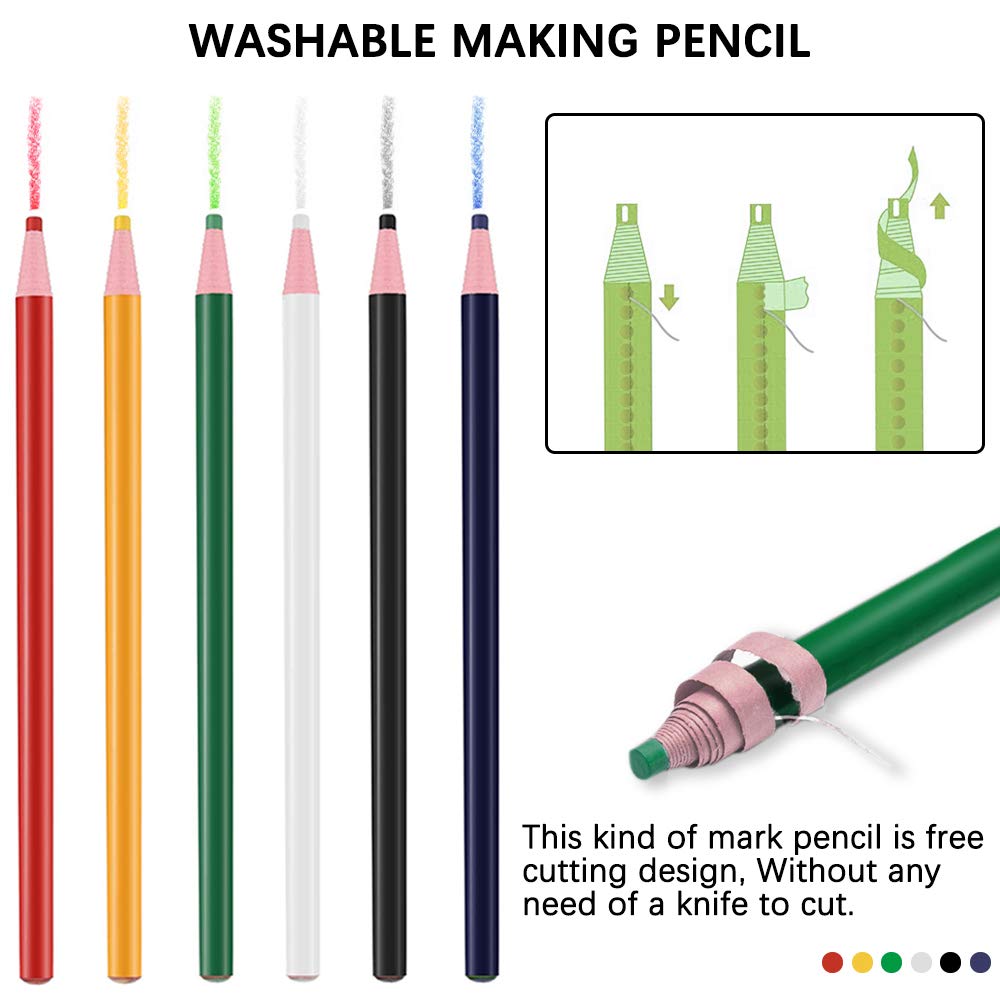 WASHABLE MAKING PENCIL

This kind of mark pencil is free cutting design, Without any need of a knife to cut.