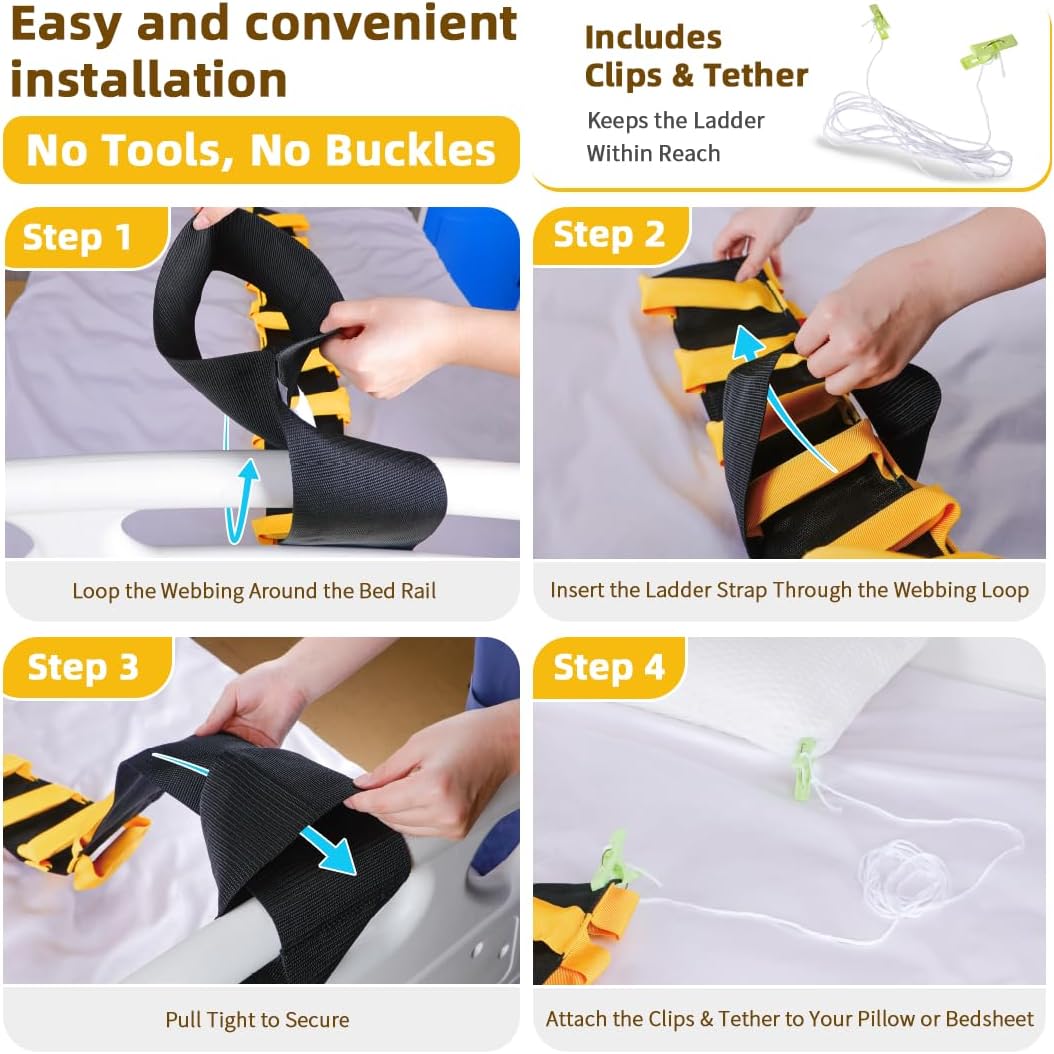 Easy and convenient installation

No Tools, No Buckles

Includes Clips & Tether

Keeps the Ladder Within Reach

Step 1

Loop the Webbing Around the Bed Rail

Step 2

Insert the Ladder Strap Through the Webbing Loop

Step 3

Pull Tight to Secure

Step 4

Attach the Clips & Tether to Your Pillow or Bedsheet