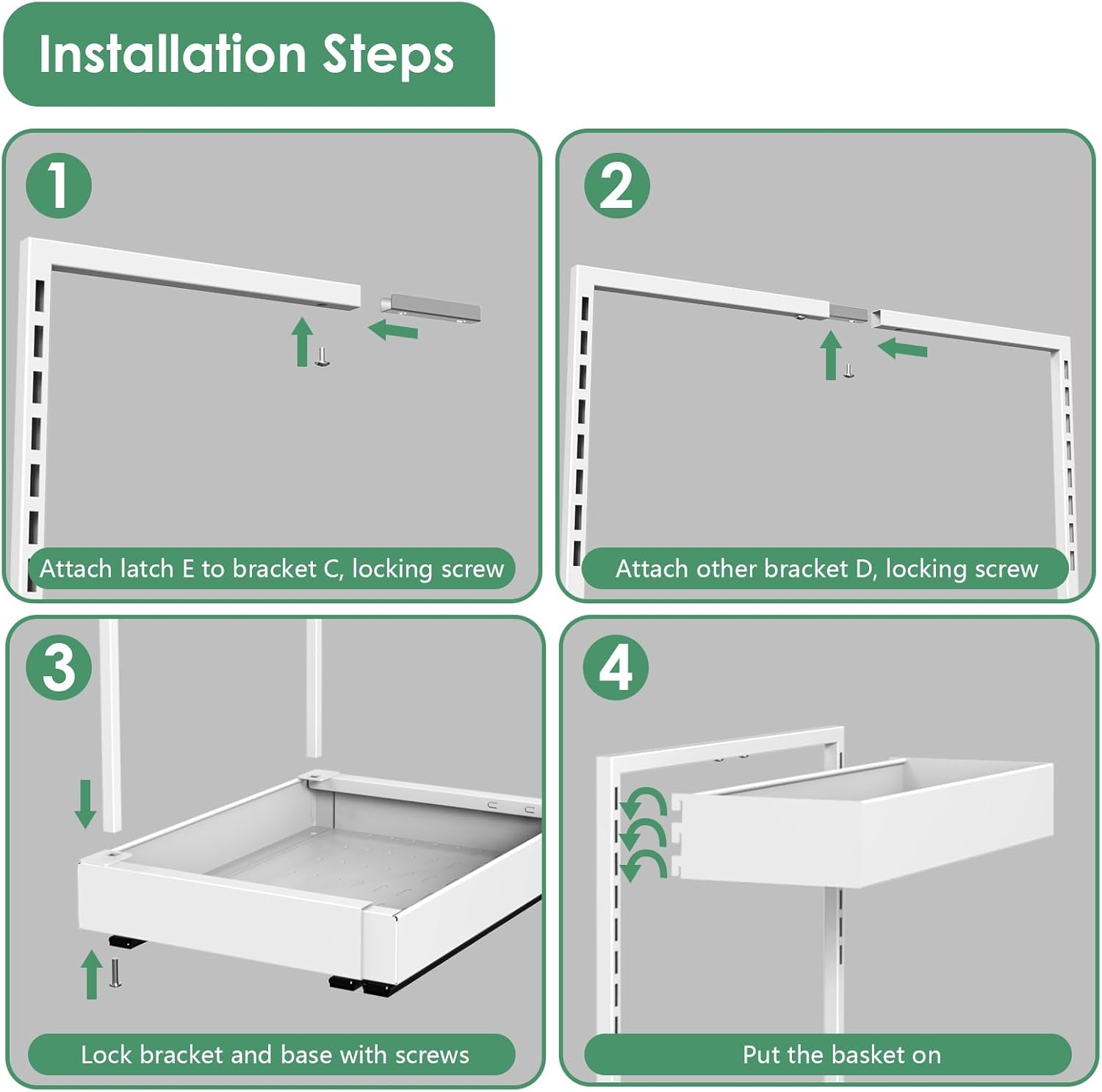 Installation Steps

1

Attach latch E to bracket C, locking screw

2

Attach other bracket D, locking screw

3

Lock bracket and base with screws

4

Put the basket on