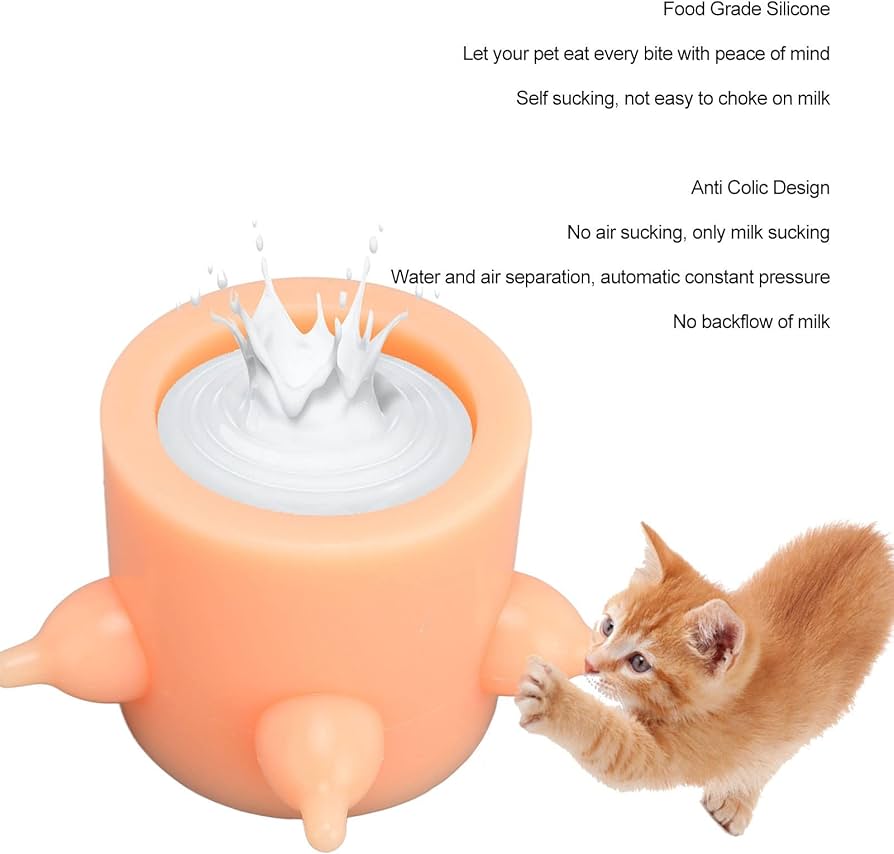 Food Grade Silicone

Let your pet eat every bite with peace of mind

Self sucking, not easy to choke on milk

Anti Colic Design

No air sucking, only milk sucking

Water and air separation, automatic constant pressure

No backflow of milk