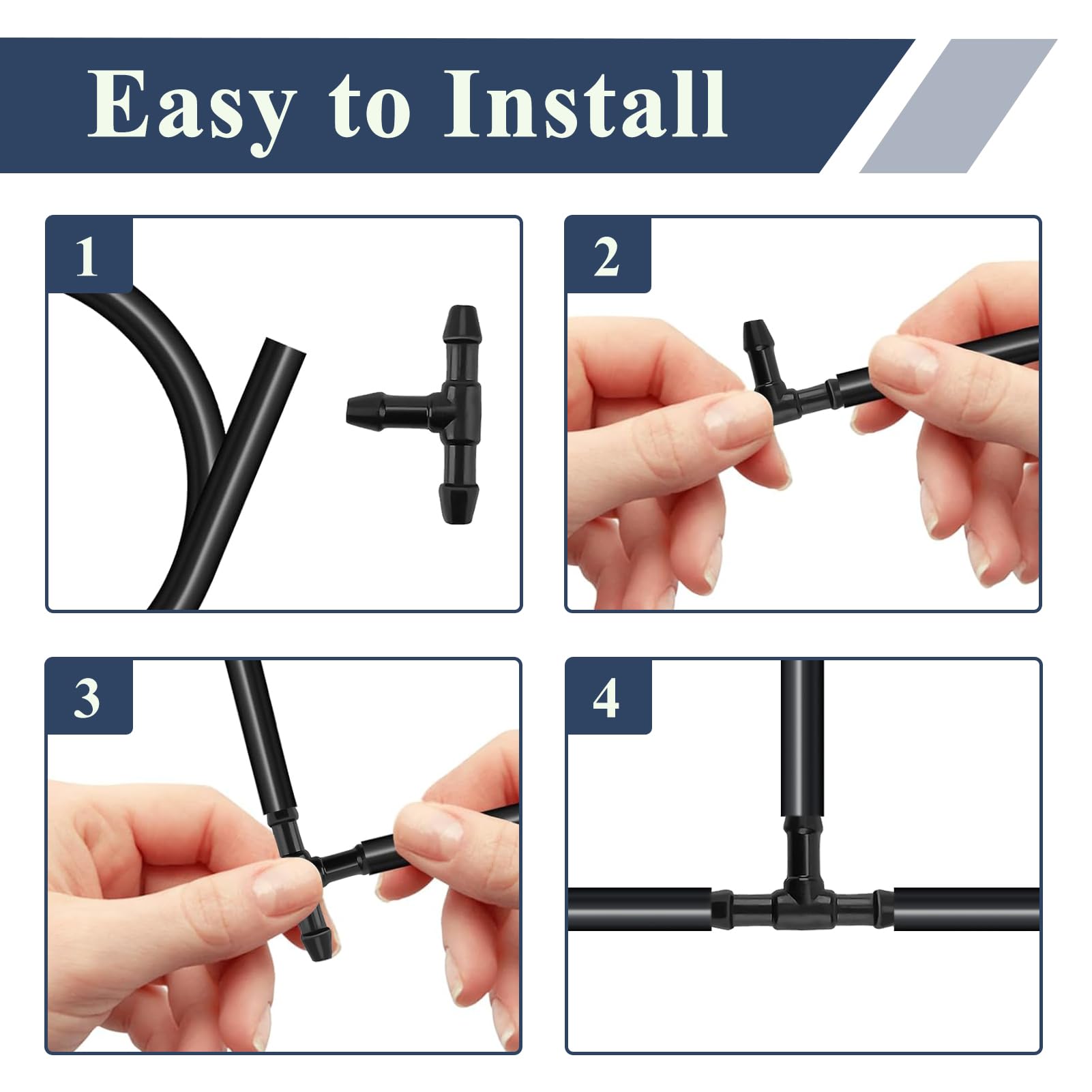 Easy to Install

1

2

3

4