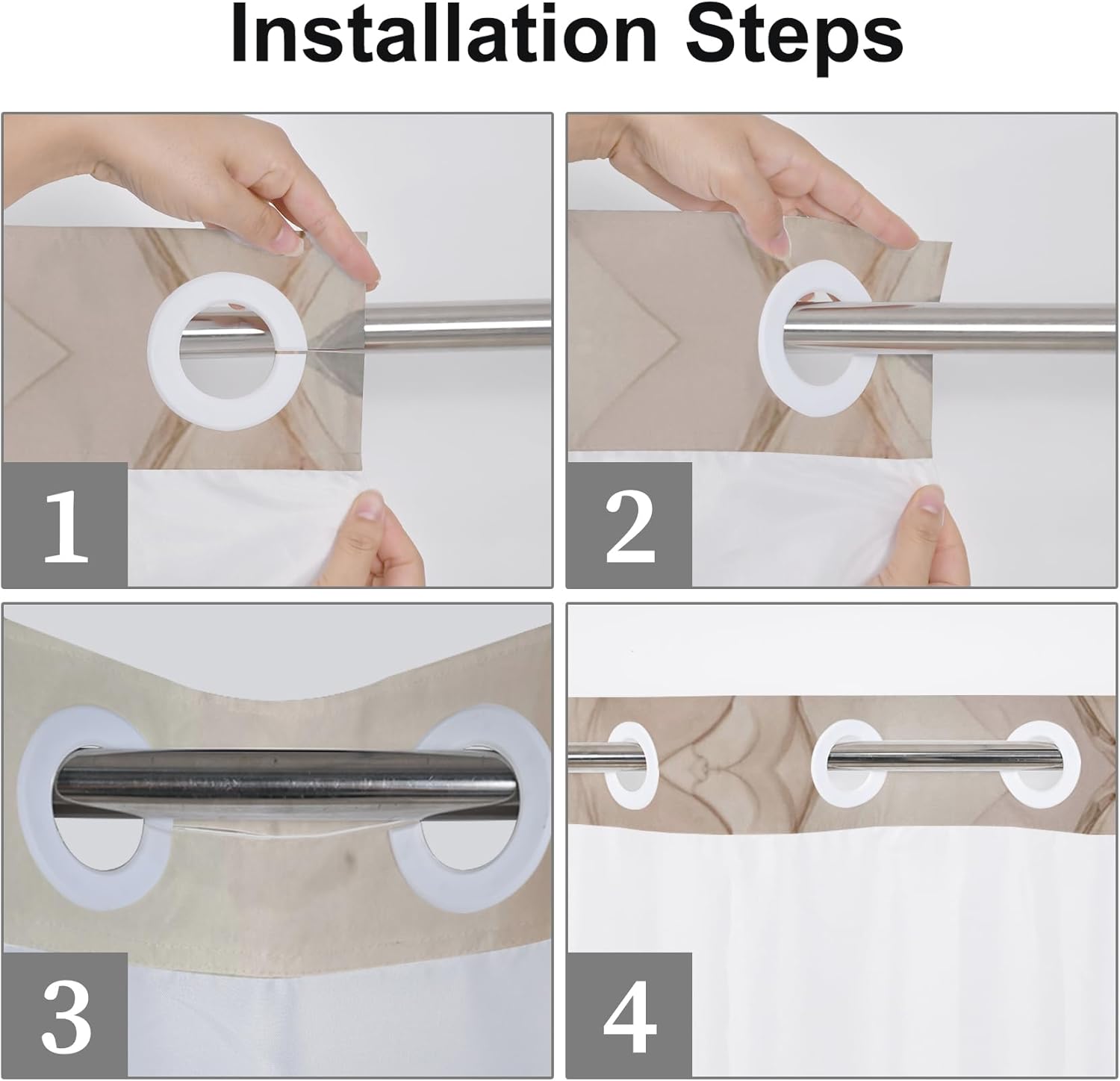 Installation Steps

1

2

3

4