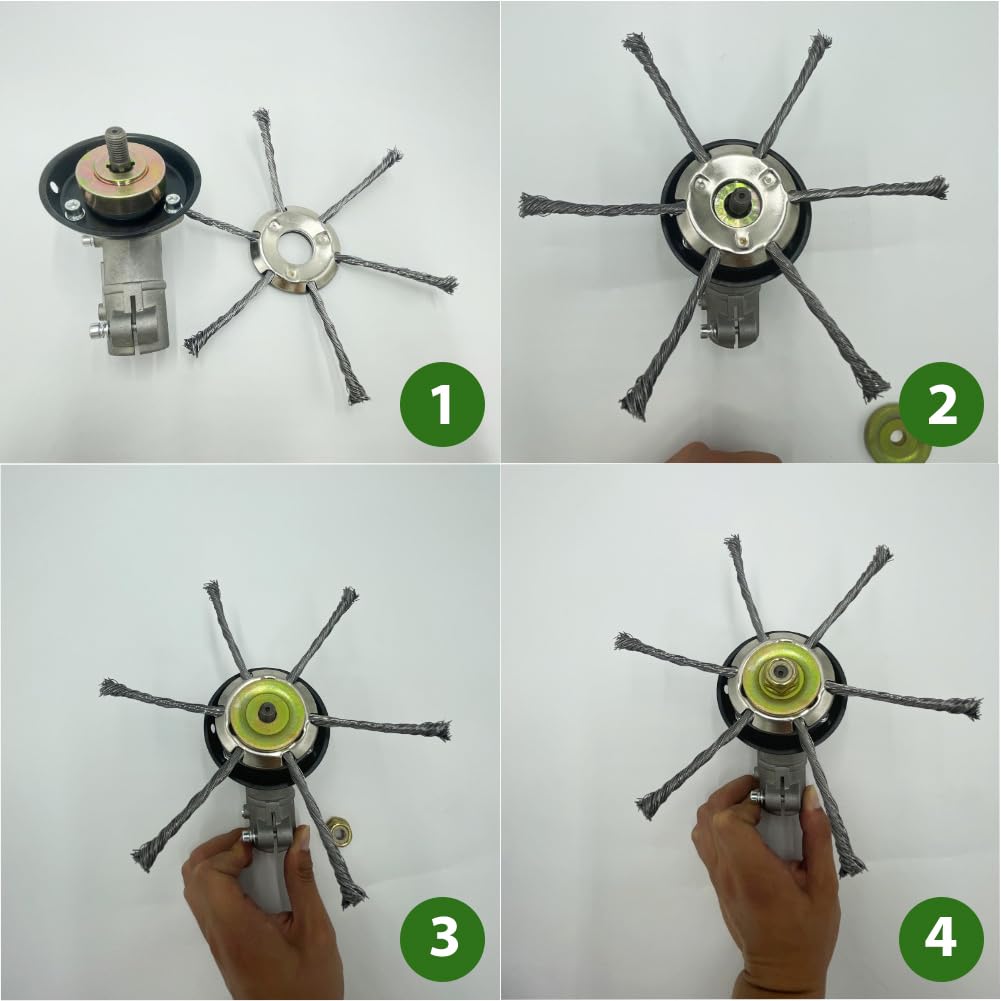 1

2

3

4