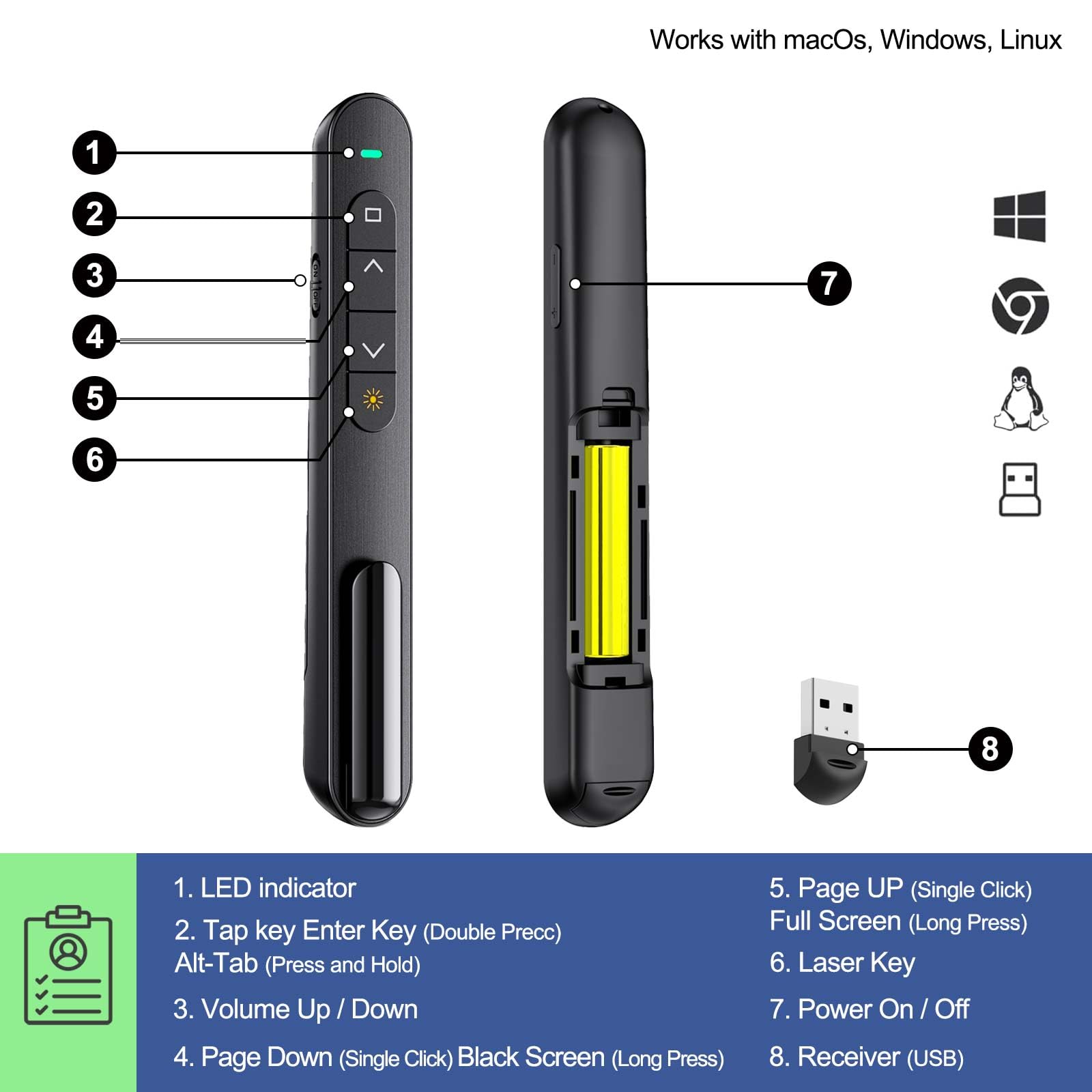 Works with macOs, Windows, Linux

1

2

3

ON OFF

4

5

6

7

8

1. LED indicator

2. Tap key Enter Key (Double Precc)
Alt-Tab (Press and Hold)

3. Volume Up / Down

4. Page Down (Single Click) Black Screen (Long Press)

5. Page UP (Single Click)
Full Screen (Long Press)

6. Laser Key

7. Power On / Off

8. Receiver (USB)