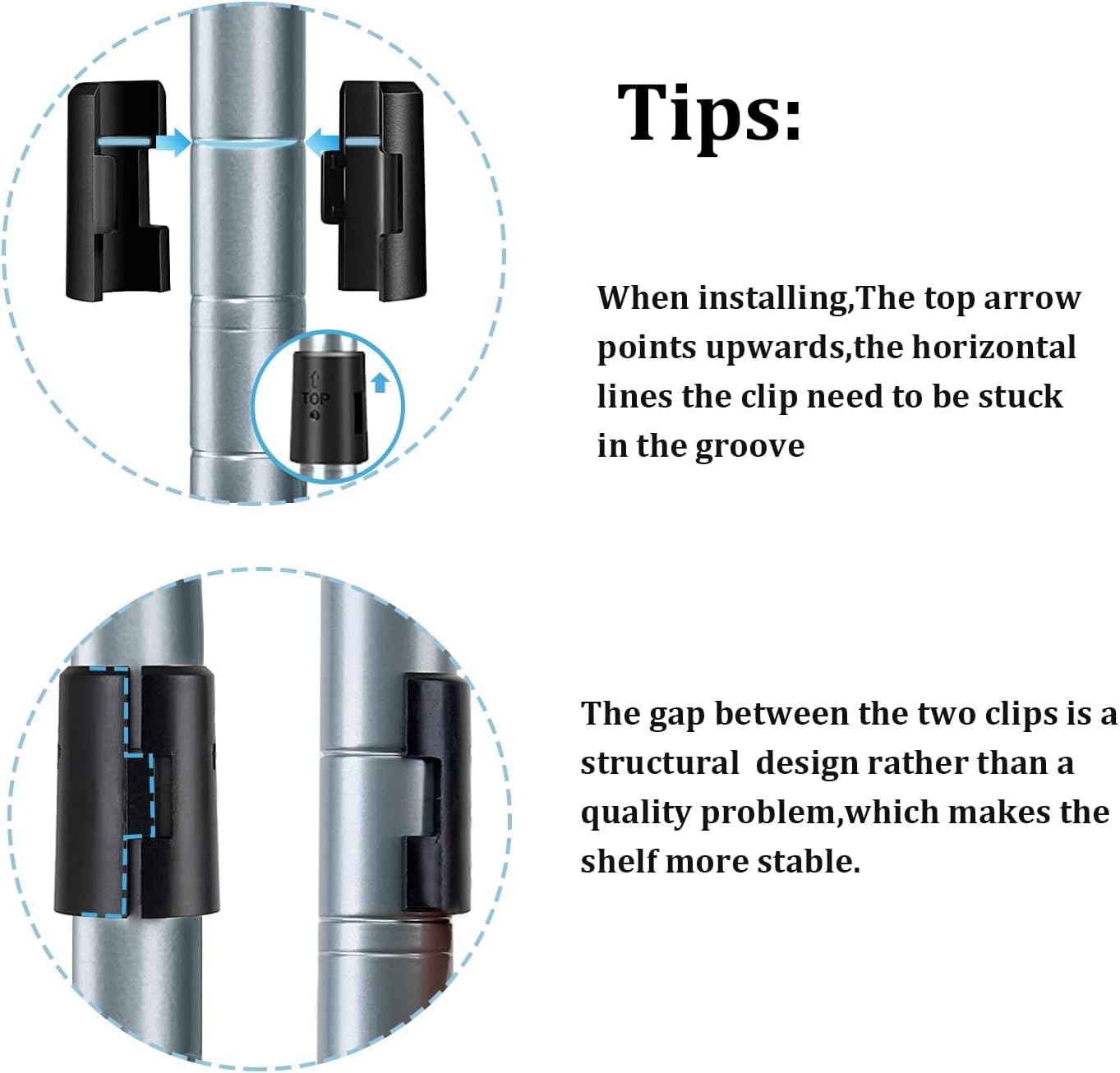 TOP

Tips:

When installing,The top arrow points upwards,the horizontal lines the clip need to be stuck in the groove

The gap between the two clips is a structural design rather than a quality problem,which makes the shelf more stable.