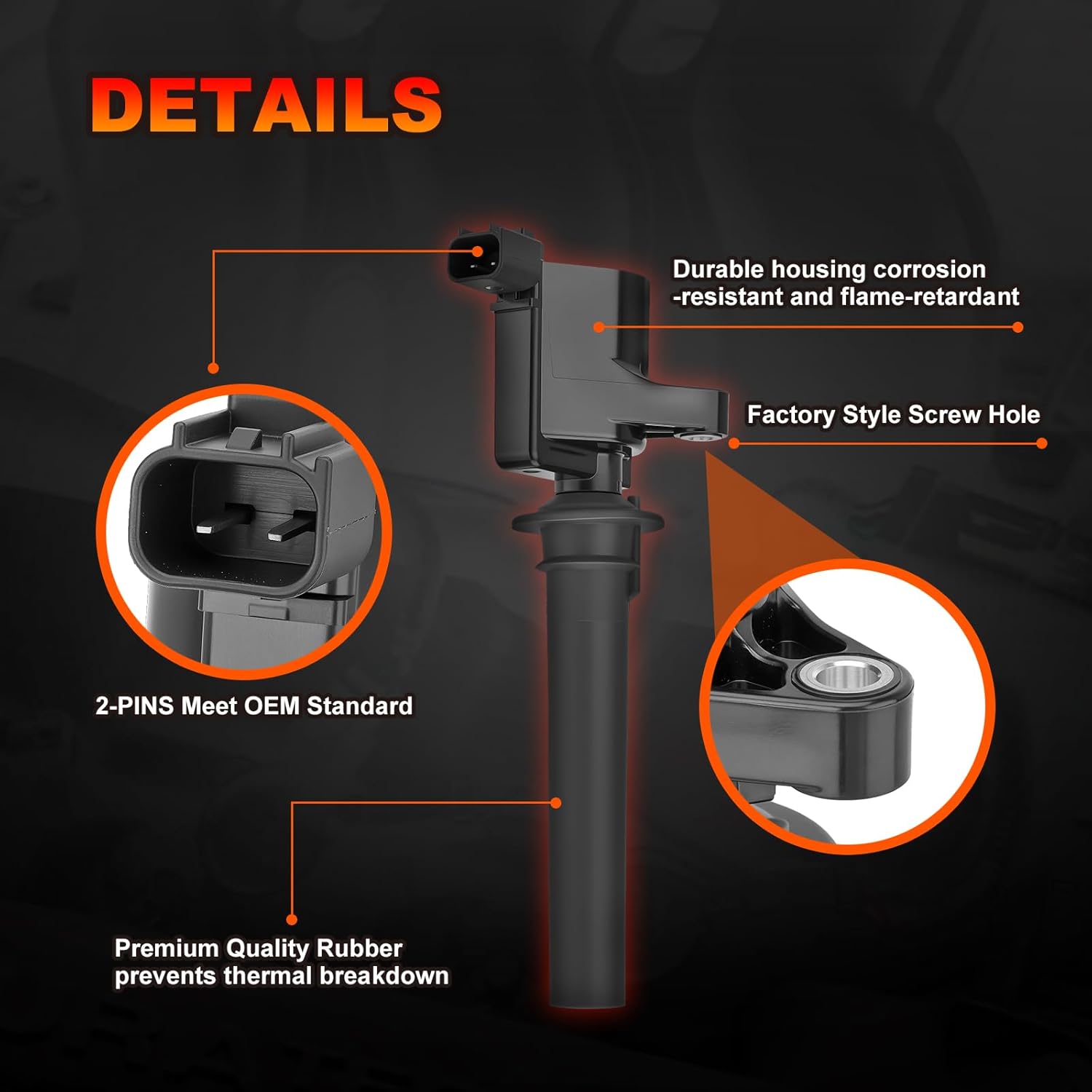 DETAILS

Durable housing corrosion -resistant and flame-retardant

Factory Style Screw Hole

2-PINS Meet OEM Standard

Premium Quality Rubber prevents thermal breakdown