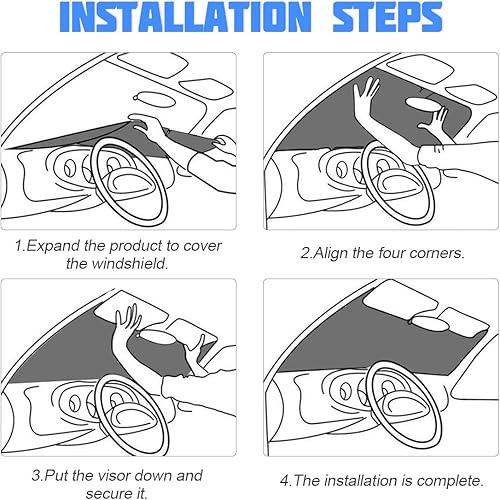 INSTALLATION STEPS

1.Expand the product to cover the windshield.

2.Align the four corners.

3.Put the visor down and secure it.

4.The installation is complete.