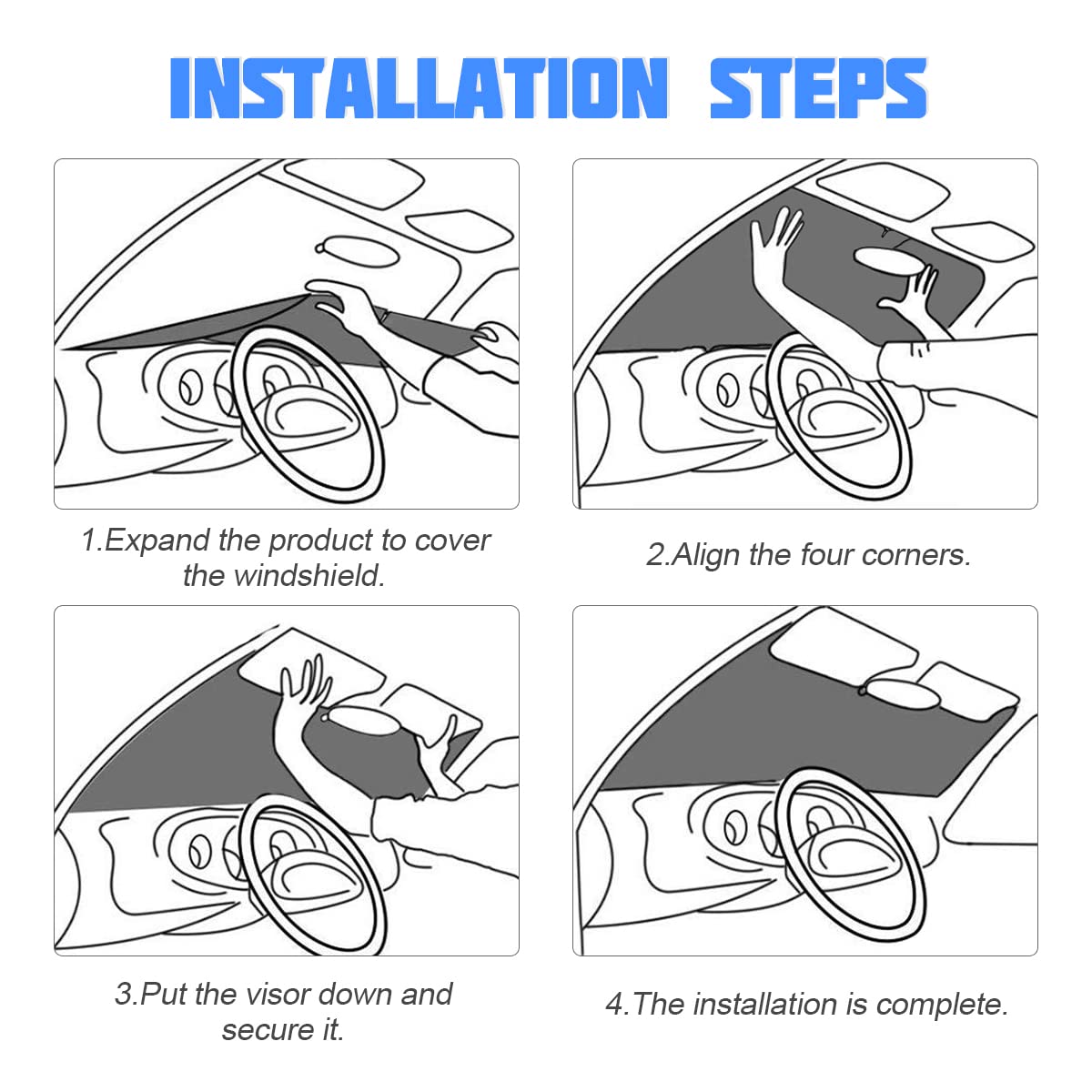 INSTALLATION STEPS

1.Expand the product to cover the windshield.

2.Align the four corners.

3.Put the visor down and secure it.

4.The installation is complete.