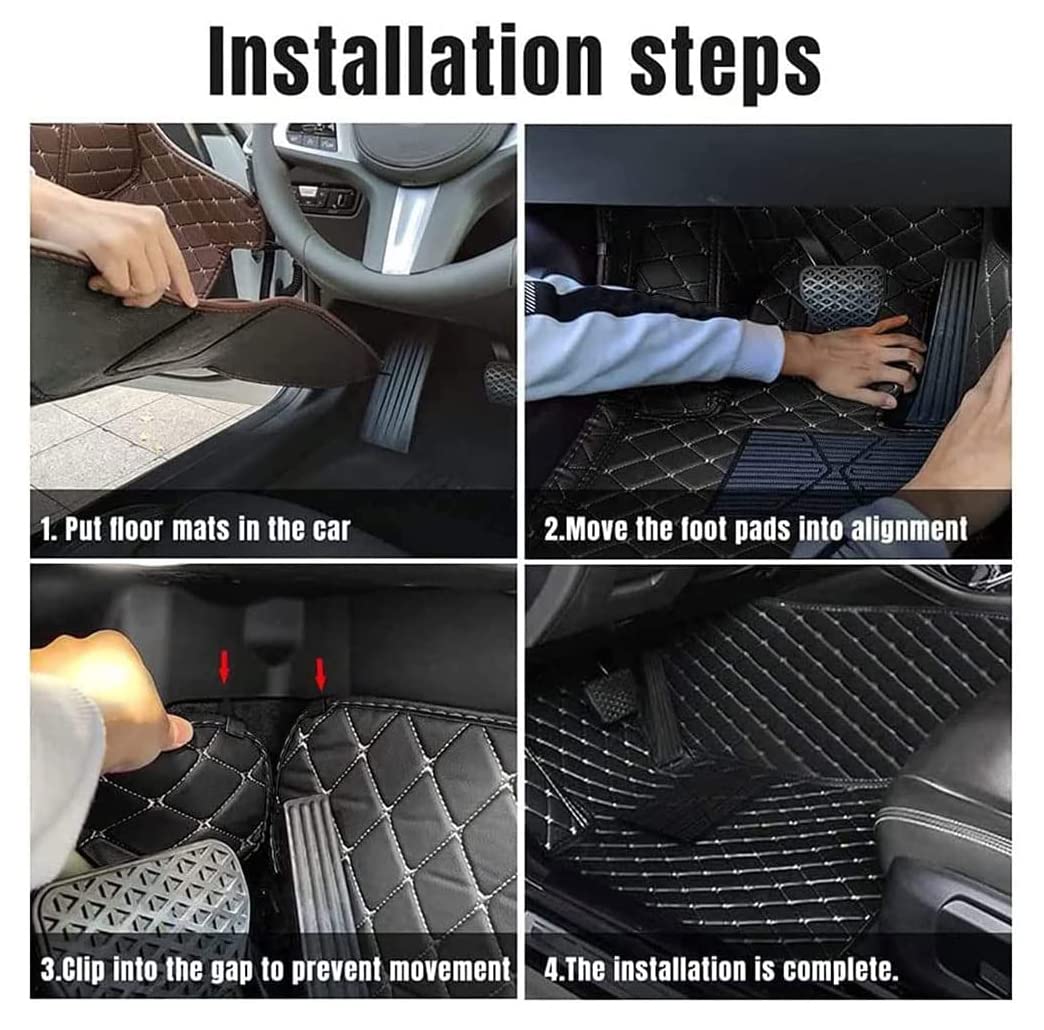 Installation steps

1. Put floor mats in the car

2.Move the foot pads into alignment

3.Clip into the gap to prevent movement

4.The installation is complete.