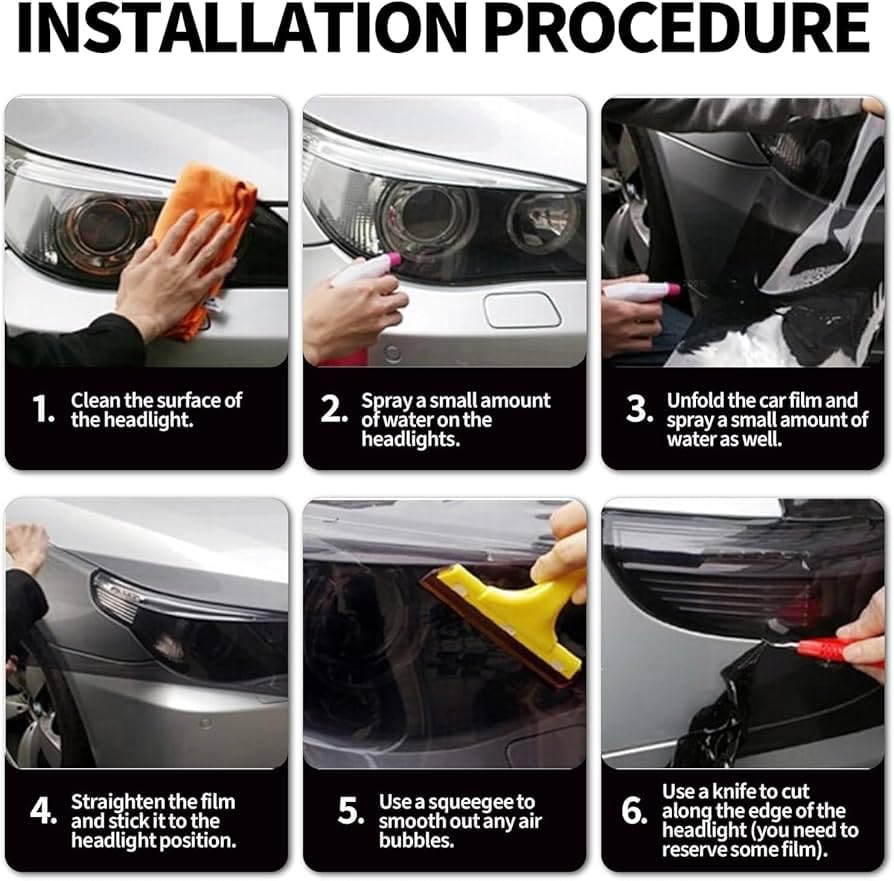 INSTALLATION PROCEDURE

1. Clean the surface of the headlight.

2. Spray a small amount of water on the headlights.

3. Unfold the car film and spray a small amount of water as well.

4. Straighten the film and stick it to the headlight position.

5. Use a squeegee to smooth out any air bubbles.

6. Use a knife to cut along the edge of the headlight (you need to reserve some film).