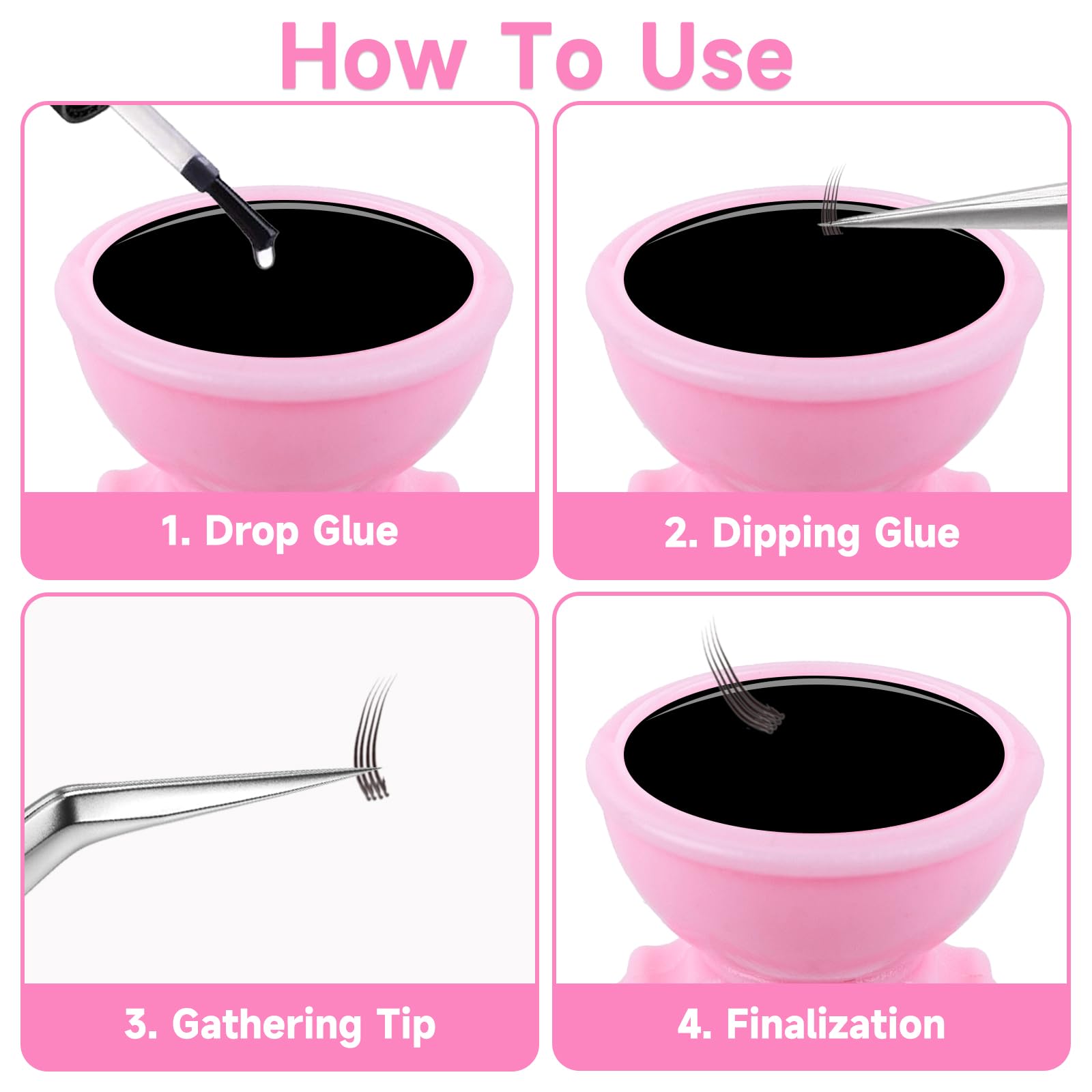 How To Use

1. Drop Glue

2. Dipping Glue

3. Gathering Tip

4. Finalization