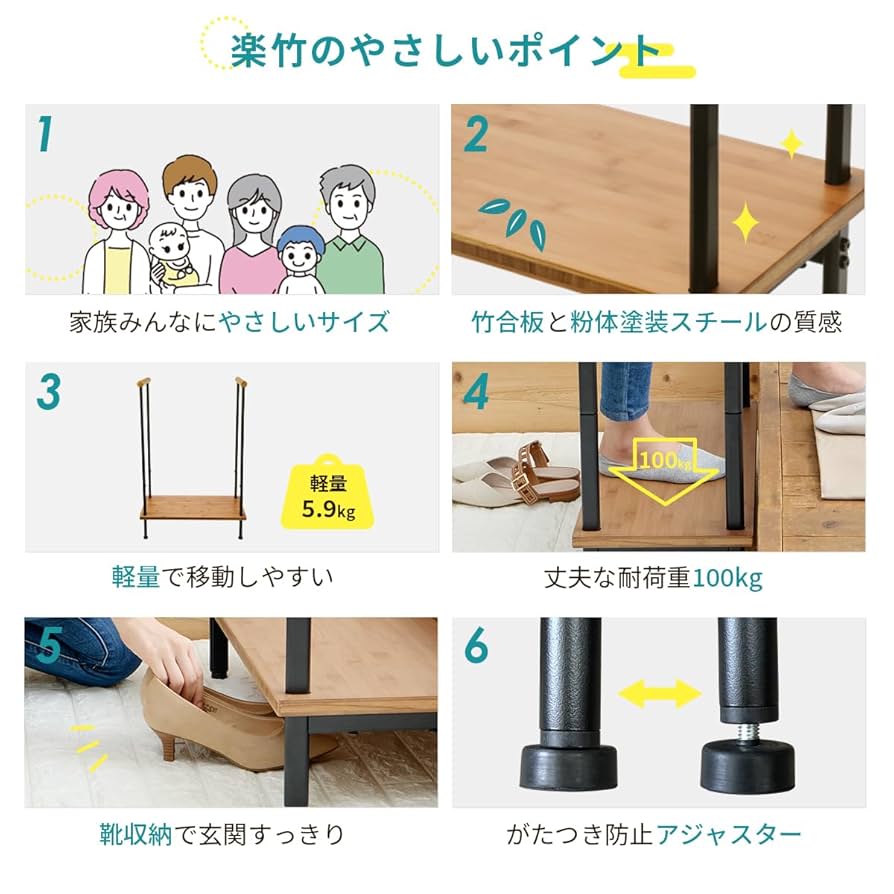 楽竹のやさしいポイント

1

家族みんなにやさしいサイズ

2

竹合板と粉体塗装スチールの質感

3

軽量
5.9kg

軽量で移動しやすい

4

100kg

丈夫な耐荷重100kg

5

靴収納で玄関すっきり

6

がたつき防止アジャスター