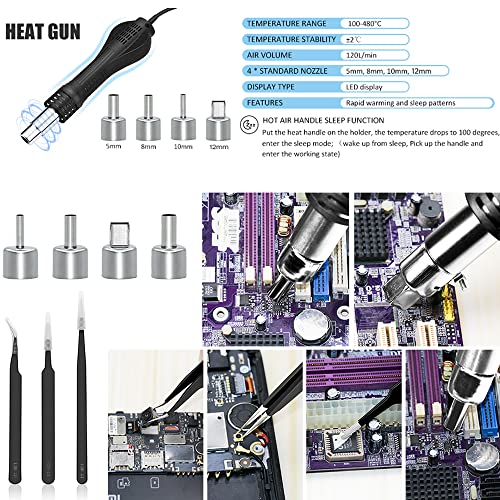 HEAT GUN

5mm 8mm 10mm 12mm

| TEMPERATURE RANGE | 100-480°C |
|---|---|
| TEMPERATURE STABILITY | ±2℃ |
| AIR VOLUME | 120L/min |
| 4 * STANDARD NOZZLE | 5mm, 8mm, 10mm, 12mm |
| DISPLAY TYPE | LED display |
| FEATURES | Rapid warming and sleep patterns |

HOT AIR HANDLE SLEEP FUNCTION
Put the heat handle on the holder, the temperature drops to 100 degrees, enter the sleep mode; （wake up from sleep, Pick up the handle and enter the working state)