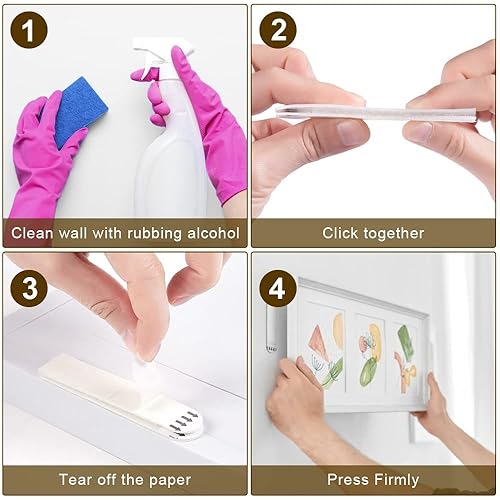 1

Clean wall with rubbing alcohol

2

Click together

3

Tear off the paper

4

Press Firmly