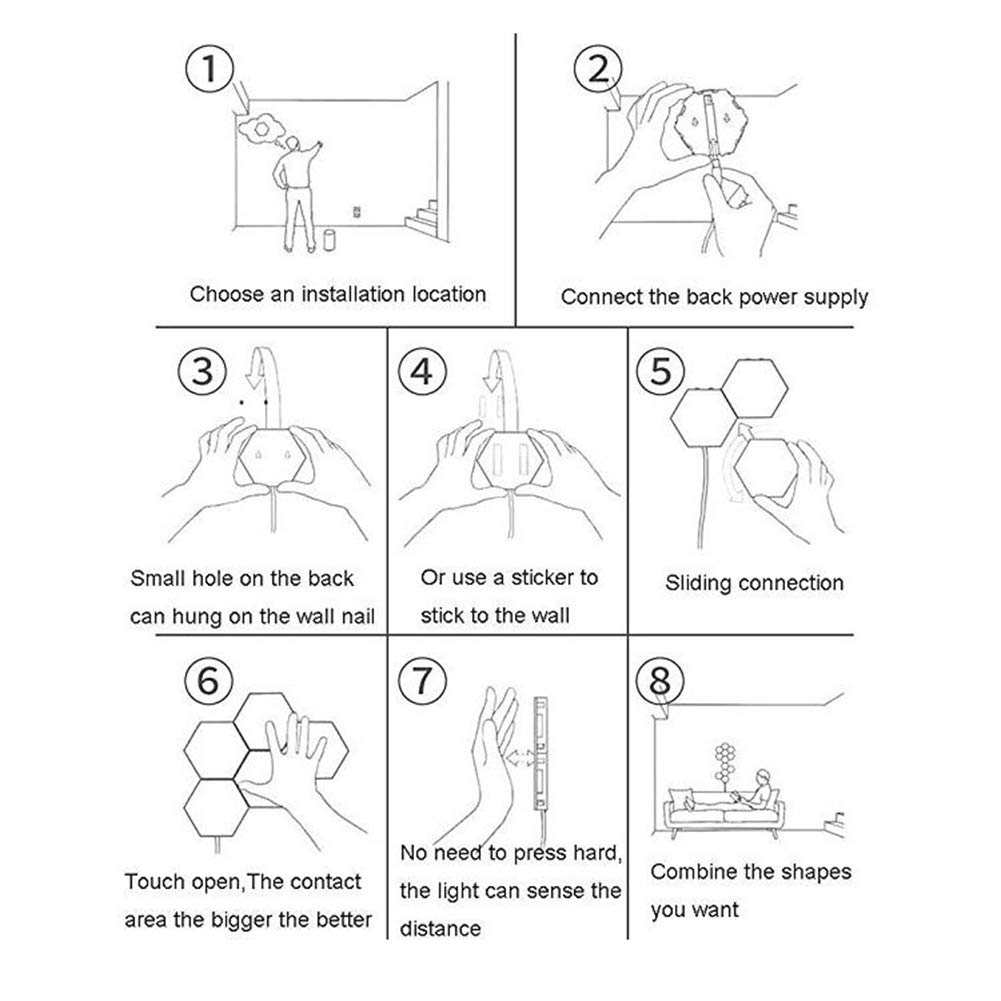 ①

Choose an installation location

②

Connect the back power supply

③

Small hole on the back can hung on the wall nail

④

Or use a sticker to stick to the wall

⑤

Sliding connection

⑥

Touch open,The contact area the bigger the better

⑦

No need to press hard, the light can sense the distance

⑧

Combine the shapes you want