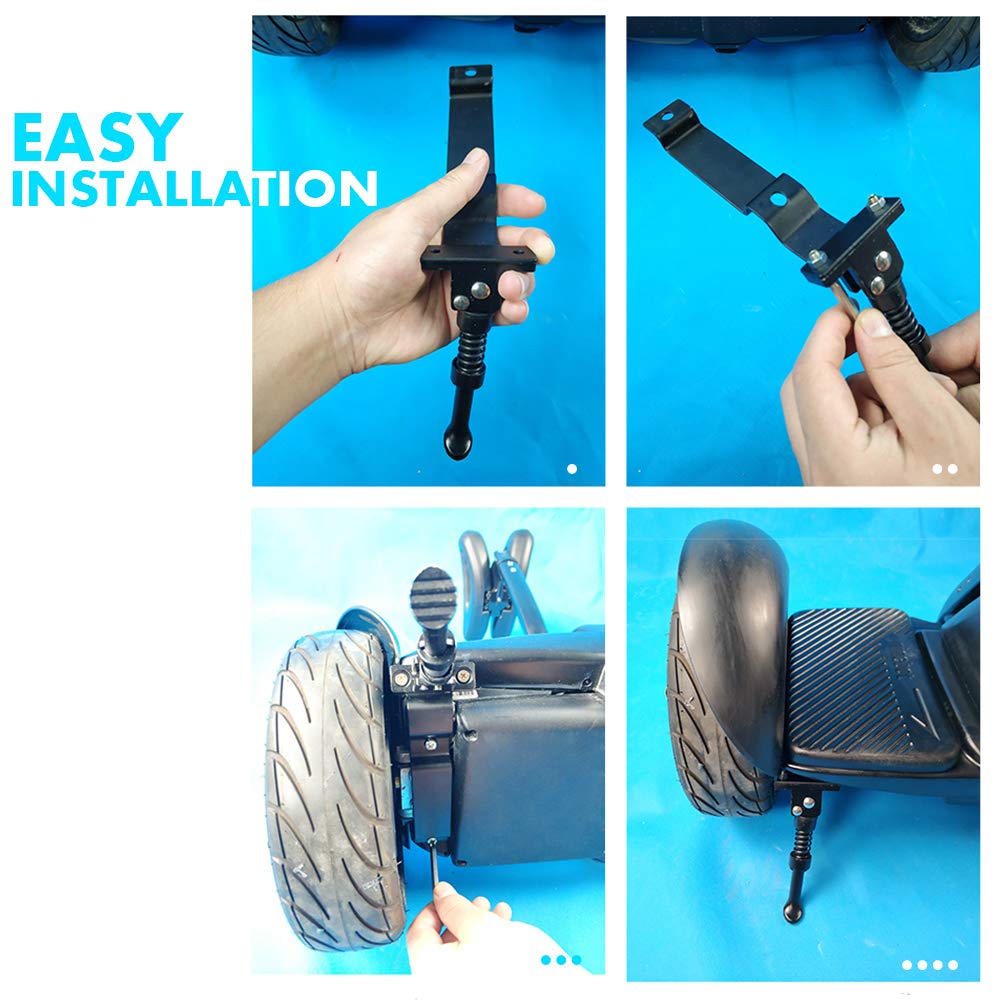 EASY
INSTALLATION