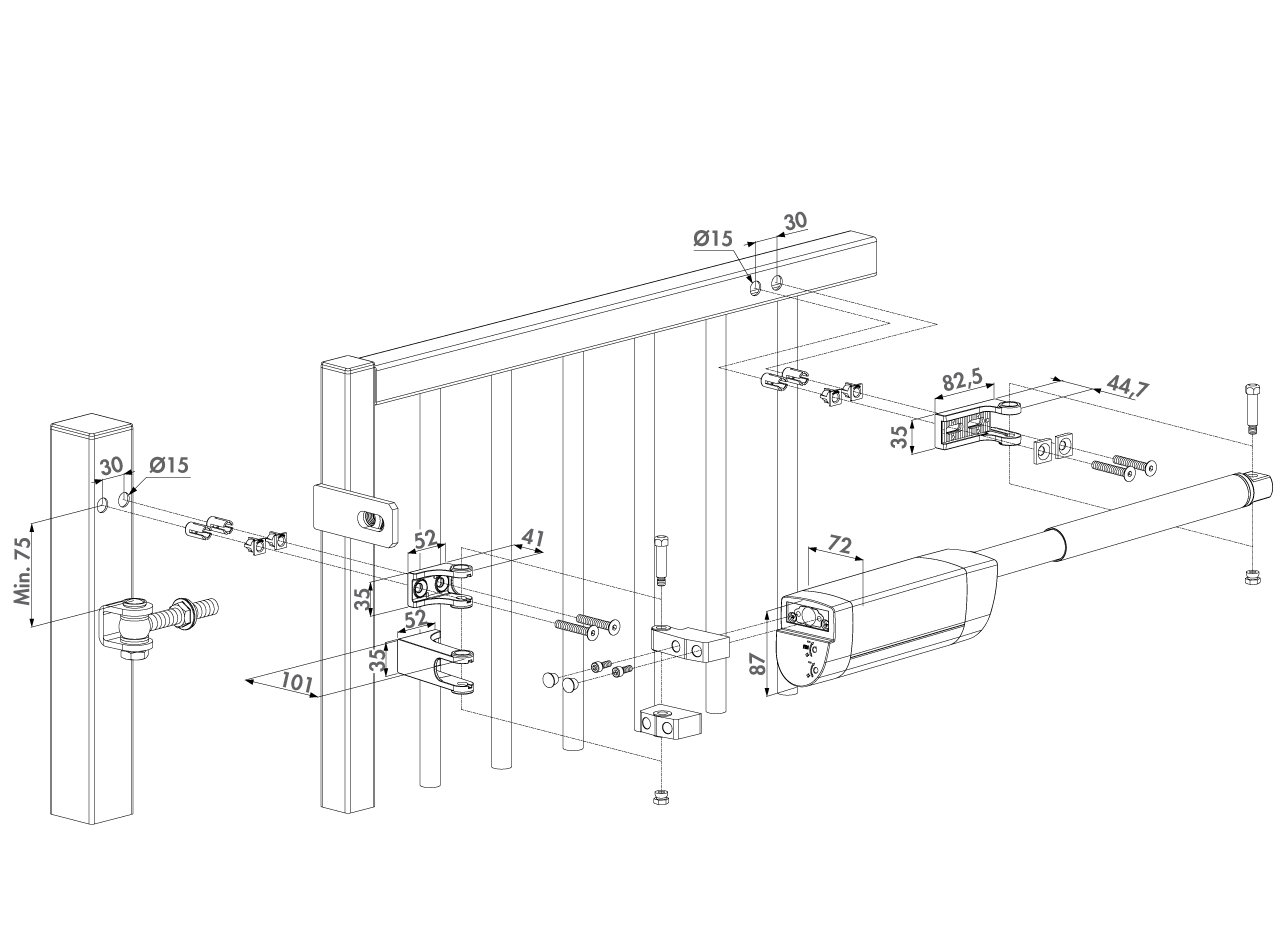 Ø15
30
82,5
44,7
35
30
Ø15
Min. 75
52
41
35
52
35
101
72
87