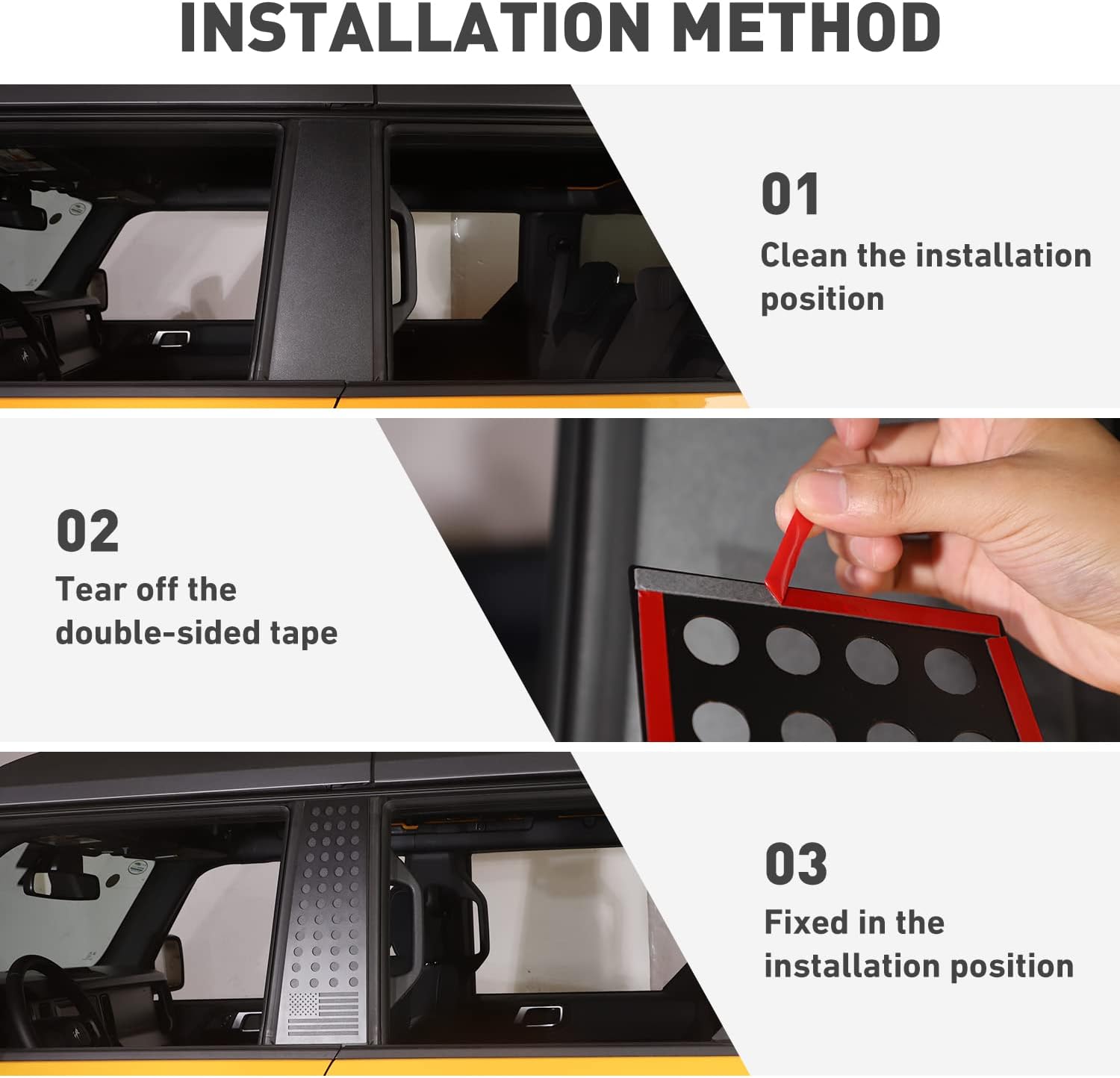 INSTALLATION METHOD

01
Clean the installation position

02
Tear off the double-sided tape

03
Fixed in the installation position