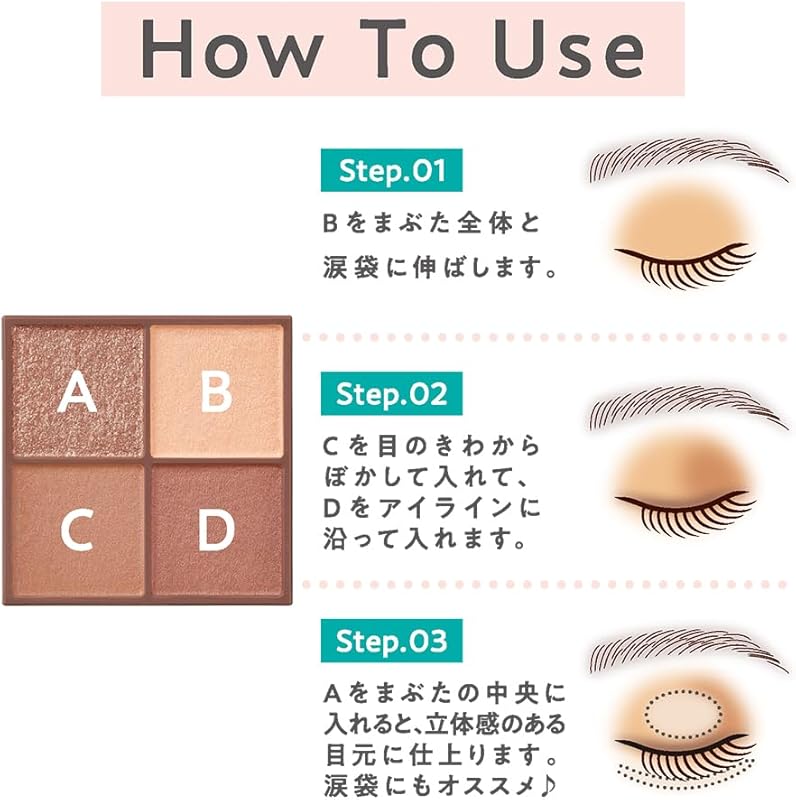 How To Use

A
B
C
D

Step.01
Bをまぶた全体と涙袋に伸ばします。

Step.02
Cを目のきわからぼかして入れて、Dをアイラインに沿って入れます。

Step.03
Aをまぶたの中央に入れると、立体感のある目元に仕上ります。涙袋にもオススメ♪