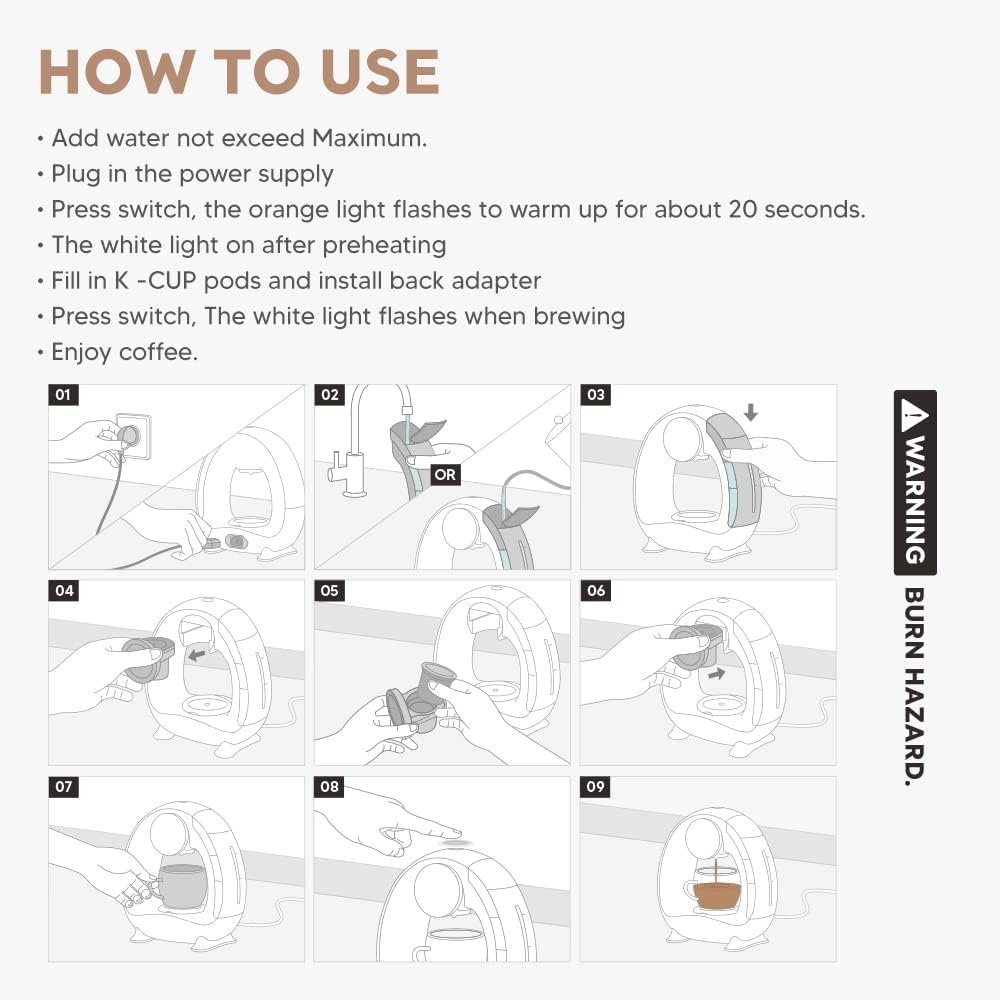 HOW TO USE

• Add water not exceed Maximum.
• Plug in the power supply
• Press switch, the orange light flashes to warm up for about 20 seconds.
• The white light on after preheating
• Fill in K -CUP pods and install back adapter
• Press switch, The white light flashes when brewing
• Enjoy coffee.

01

02

OR

03

04

05

06

07

08

09

WARNING

BURN HAZARD.