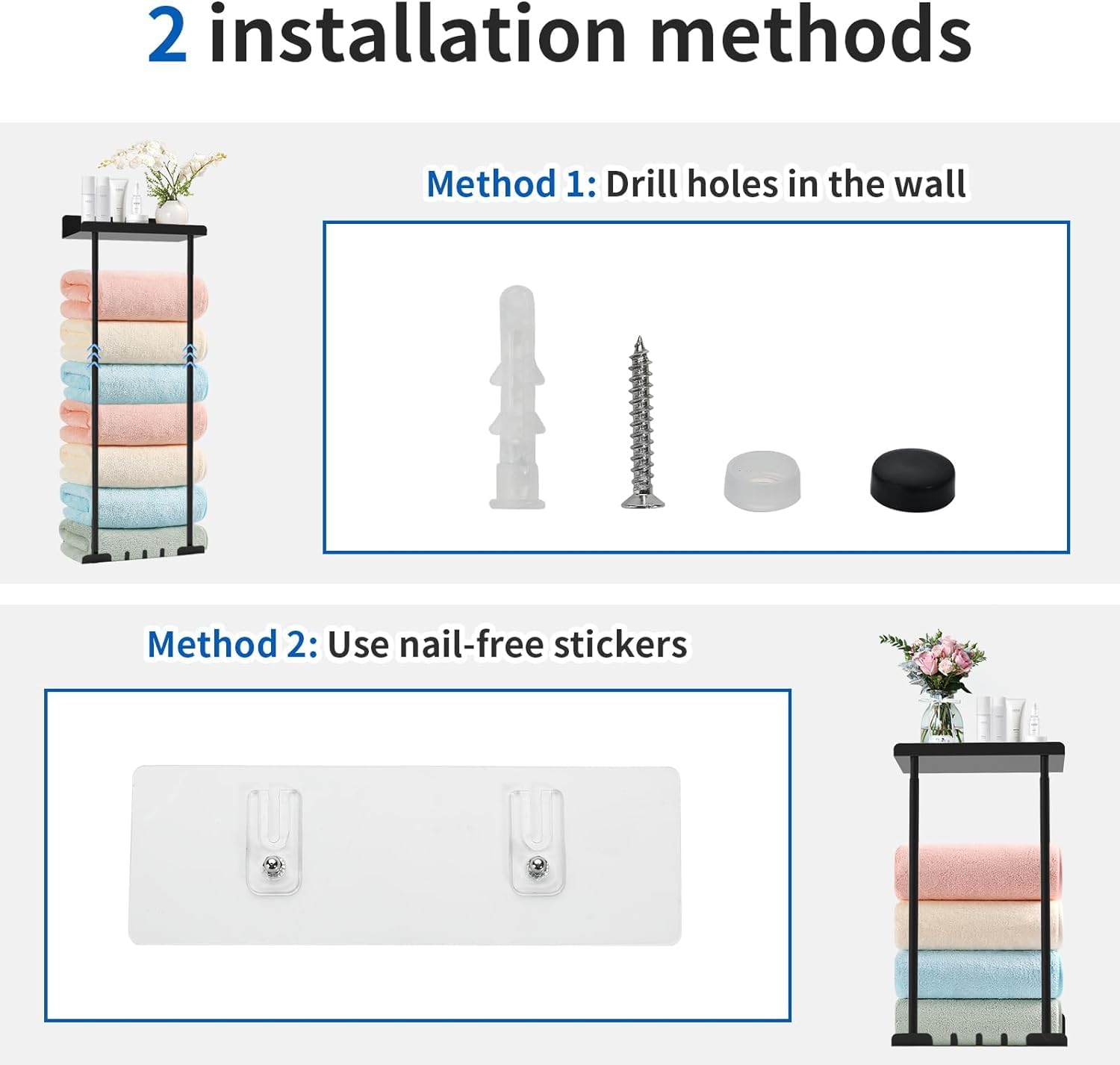 2 installation methods

Method 1: Drill holes in the wall

Method 2: Use nail-free stickers