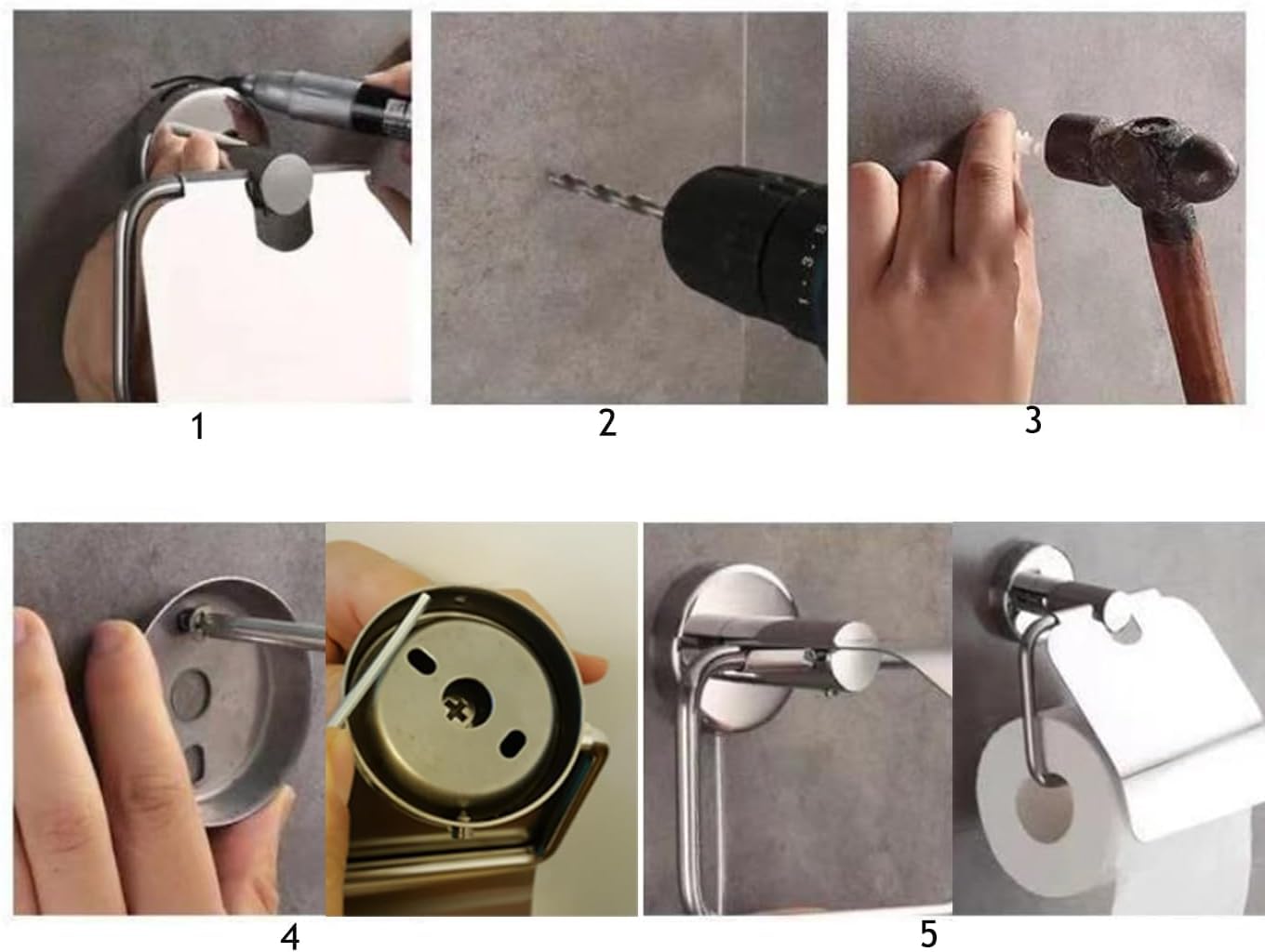 1
2
3
4
5