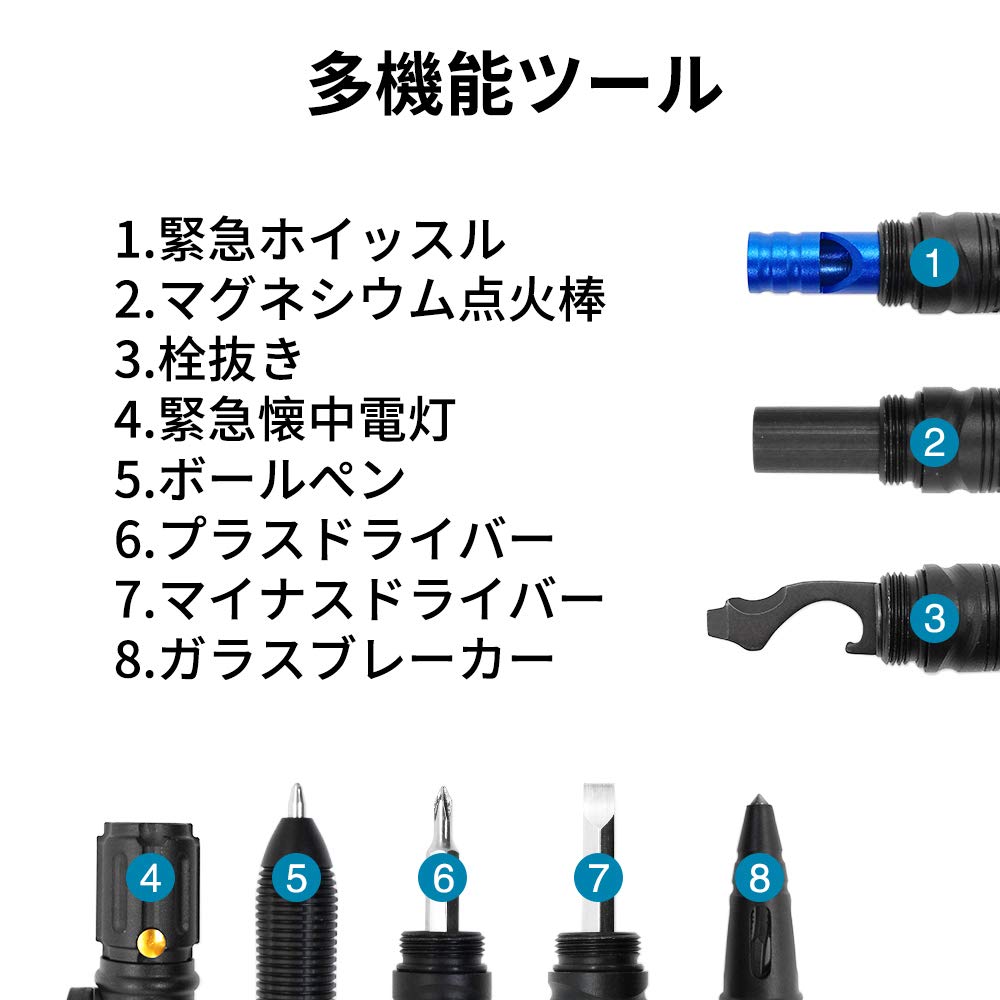 多機能ツール

1.緊急ホイッスル
2.マグネシウム点火棒
3.栓抜き
4.緊急懐中電灯
5.ボールペン
6.プラスドライバー
7.マイナスドライバー
8.ガラスブレーカー

1
2
3
4
5
6
7
8