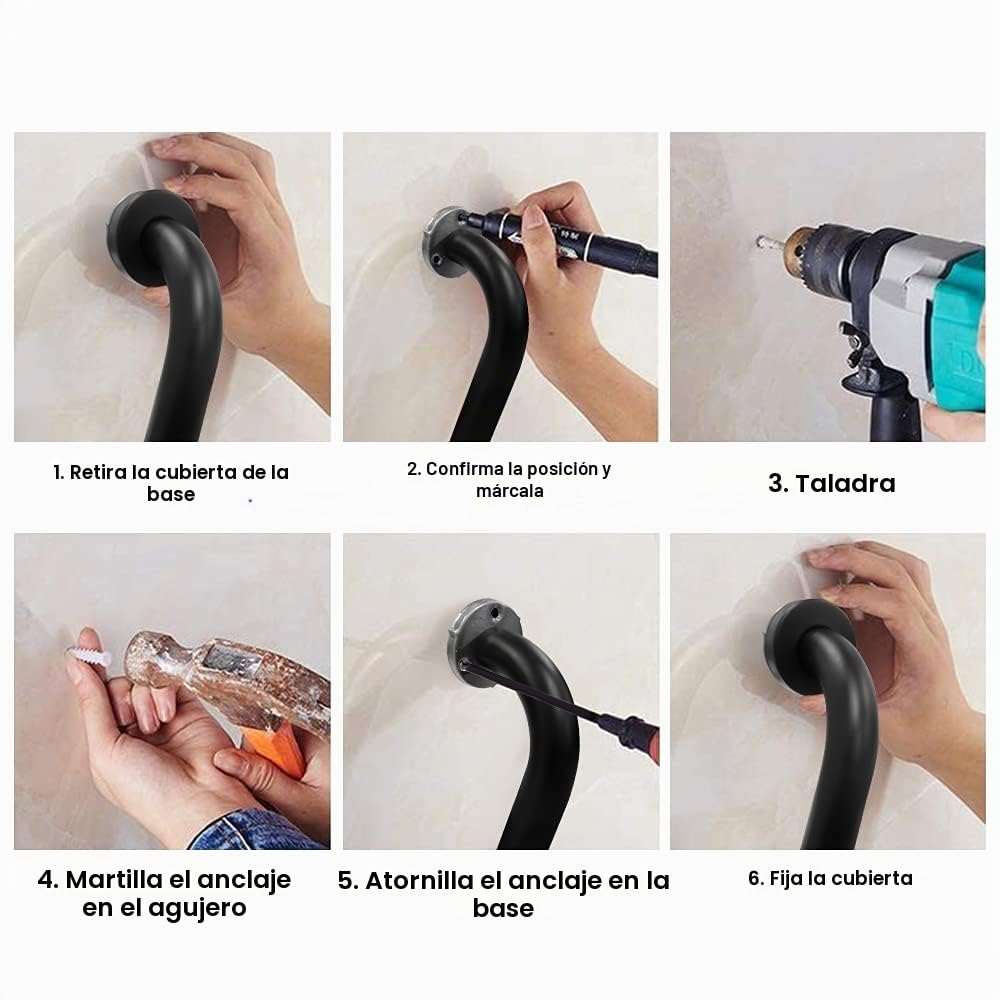 1. Retira la cubierta de la base

2. Confirma la posición y márcala

3. Taladra

4. Martilla el anclaje en el agujero

5. Atornilla el anclaje en la base

6. Fija la cubierta