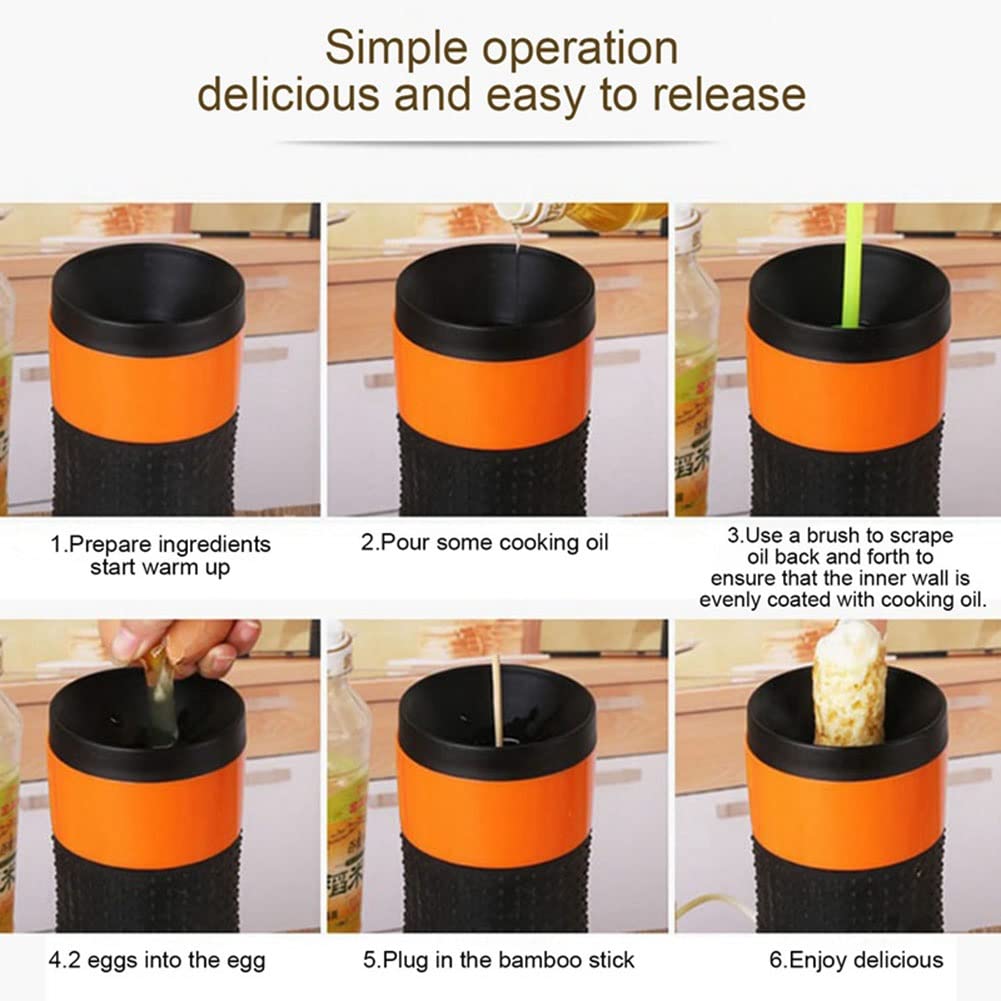 Simple operation
delicious and easy to release

1.Prepare ingredients start warm up

2.Pour some cooking oil

3.Use a brush to scrape oil back and forth to ensure that the inner wall is evenly coated with cooking oil.

4.2 eggs into the egg

5.Plug in the bamboo stick

6.Enjoy delicious