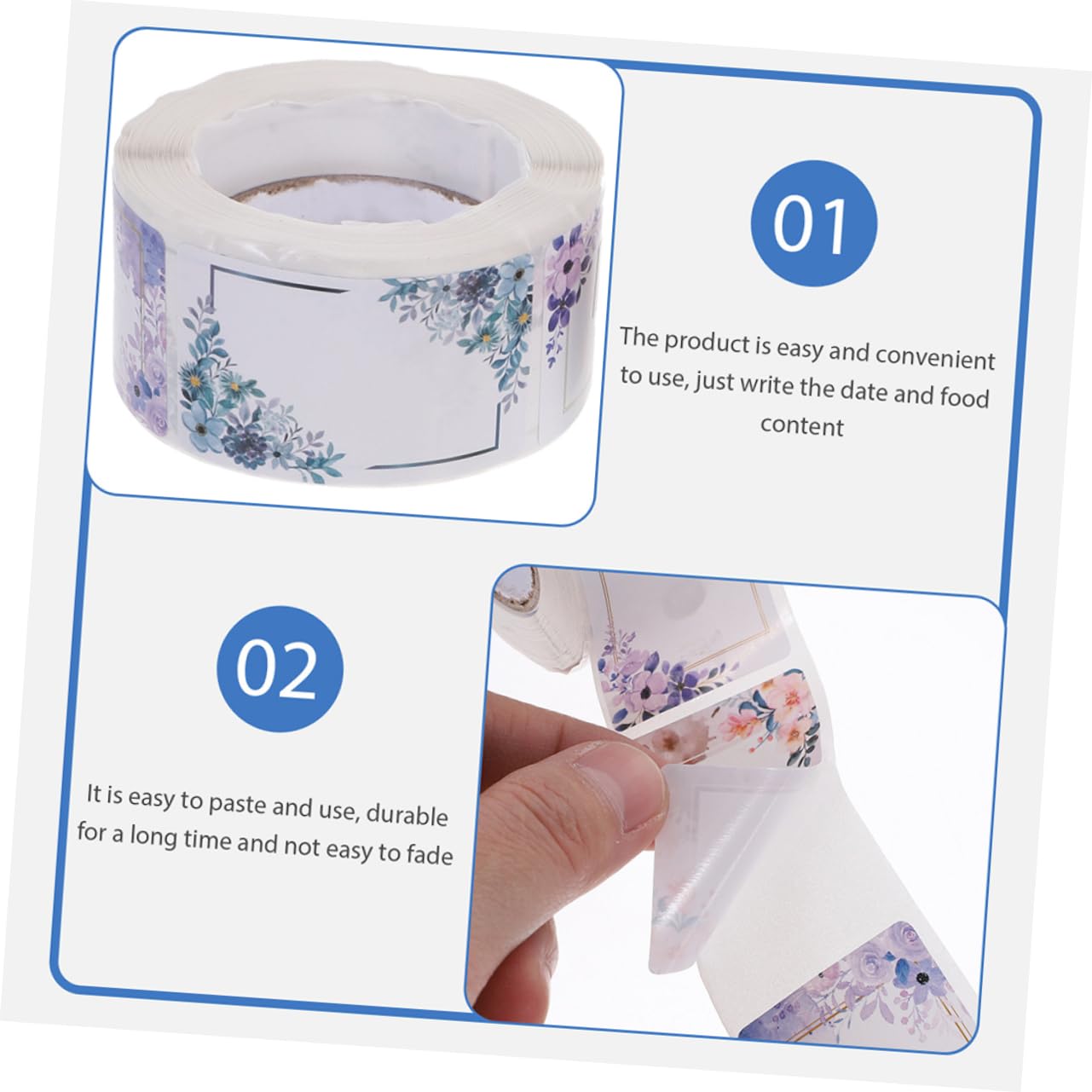 01

The product is easy and convenient to use, just write the date and food content

02

It is easy to paste and use, durable for a long time and not easy to fade