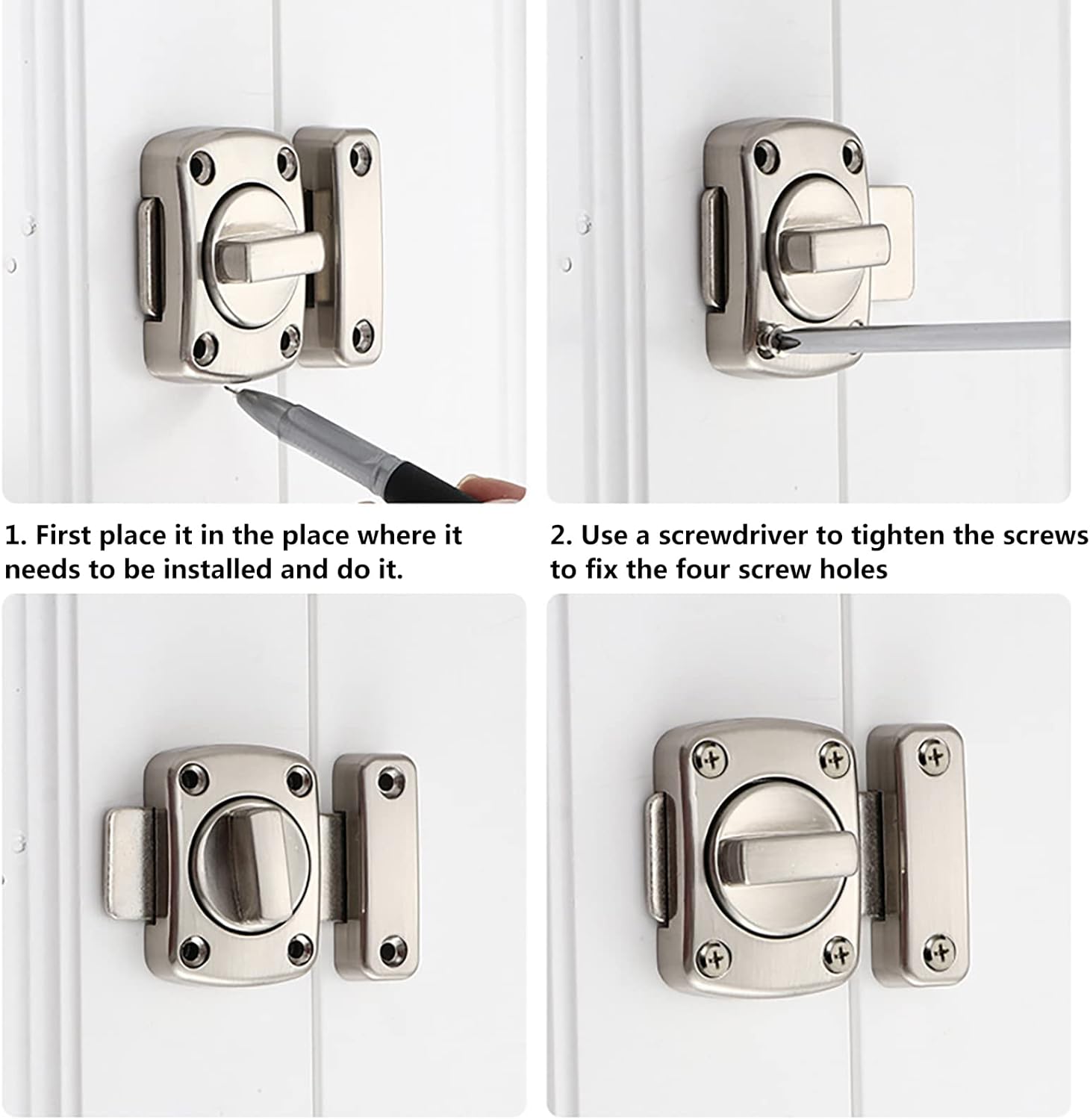 1. First place it in the place where it needs to be installed and do it.

2. Use a screwdriver to tighten the screws to fix the four screw holes