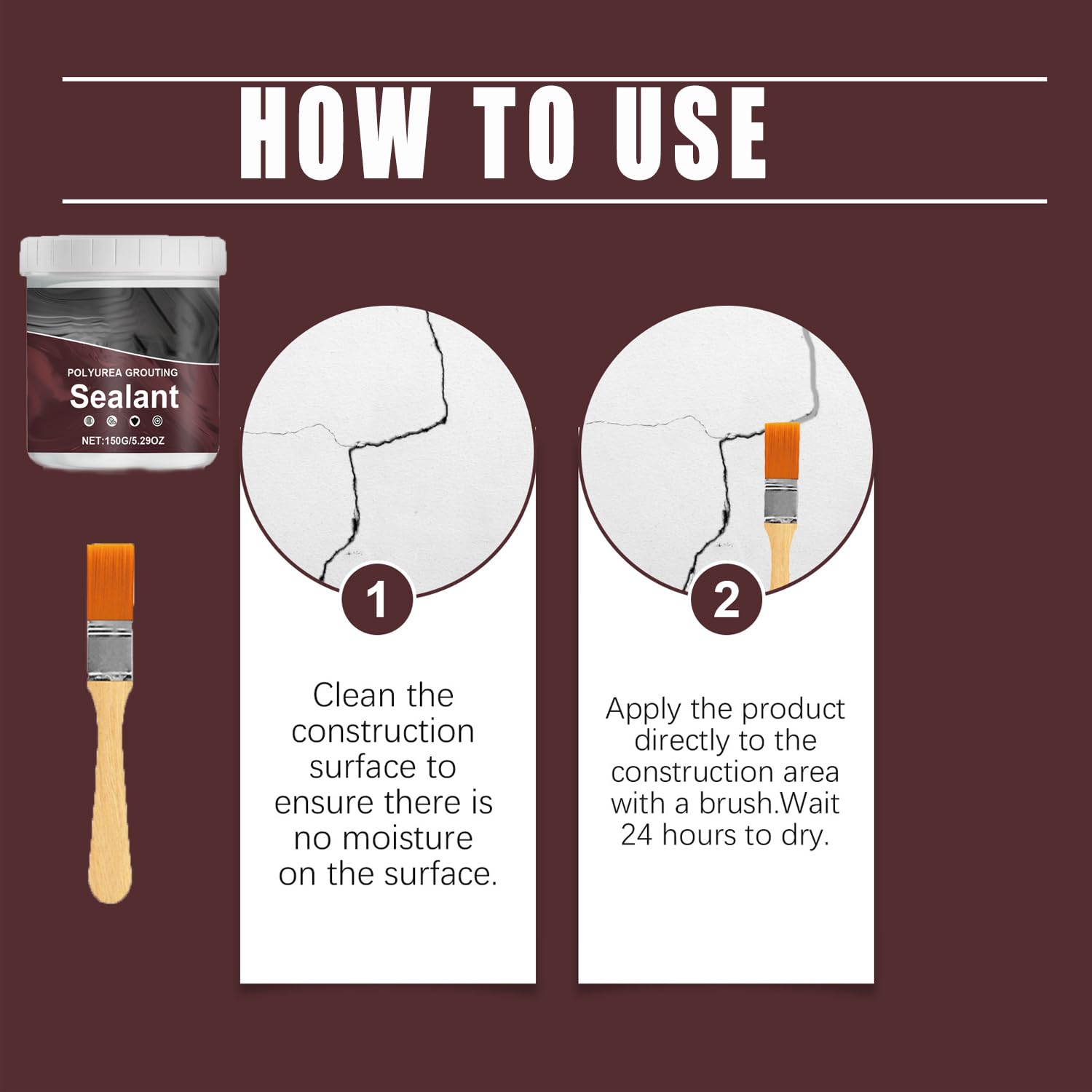 HOW TO USE

POLYUREA GROUTING
Sealant
NET:150G/5.29OZ

1

Clean the construction surface to ensure there is no moisture on the surface.

2

Apply the product directly to the construction area with a brush.Wait 24 hours to dry.