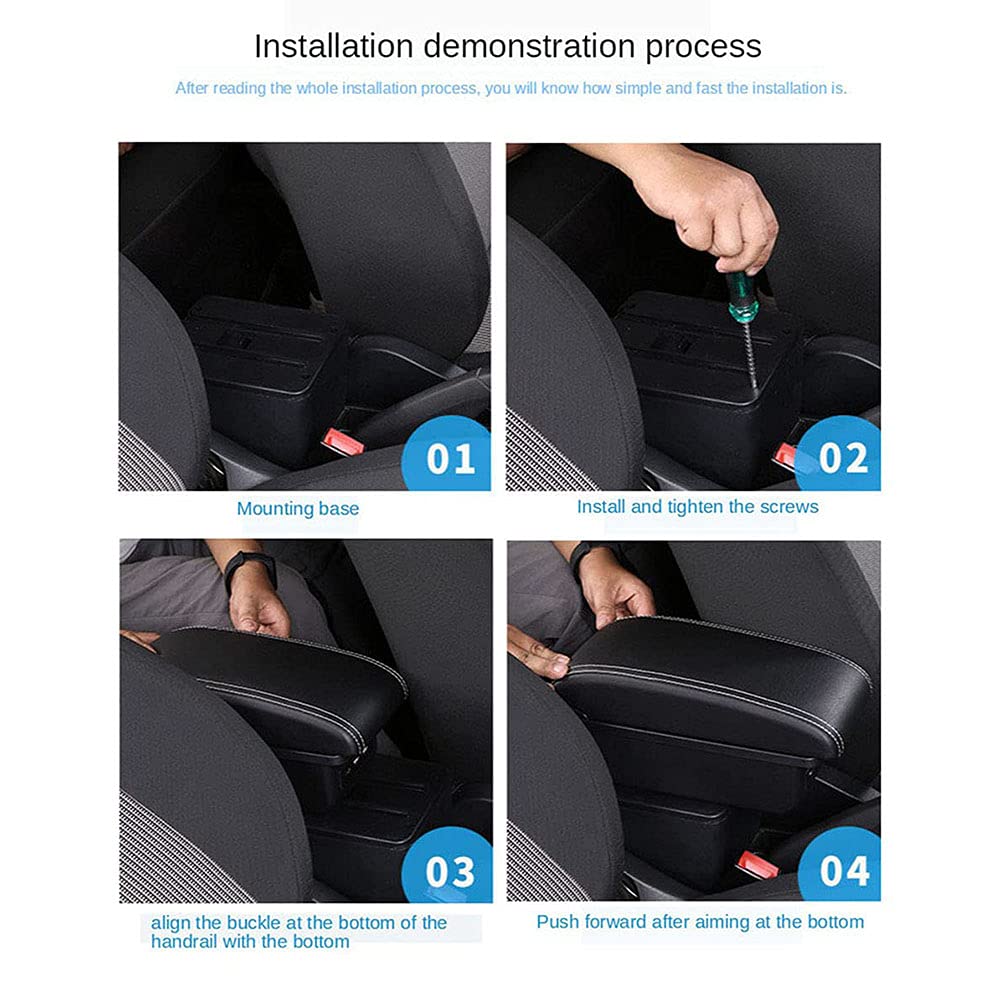 Installation demonstration process

After reading the whole installation process, you will know how simple and fast the installation is.

01

Mounting base

02

Install and tighten the screws

03

align the buckle at the bottom of the handrail with the bottom

04

Push forward after aiming at the bottom