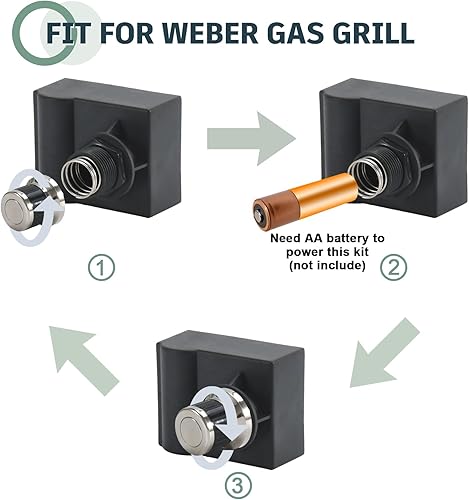 FIT FOR WEBER GAS GRILL

①

Need AA battery to power this kit (not include)

②

③