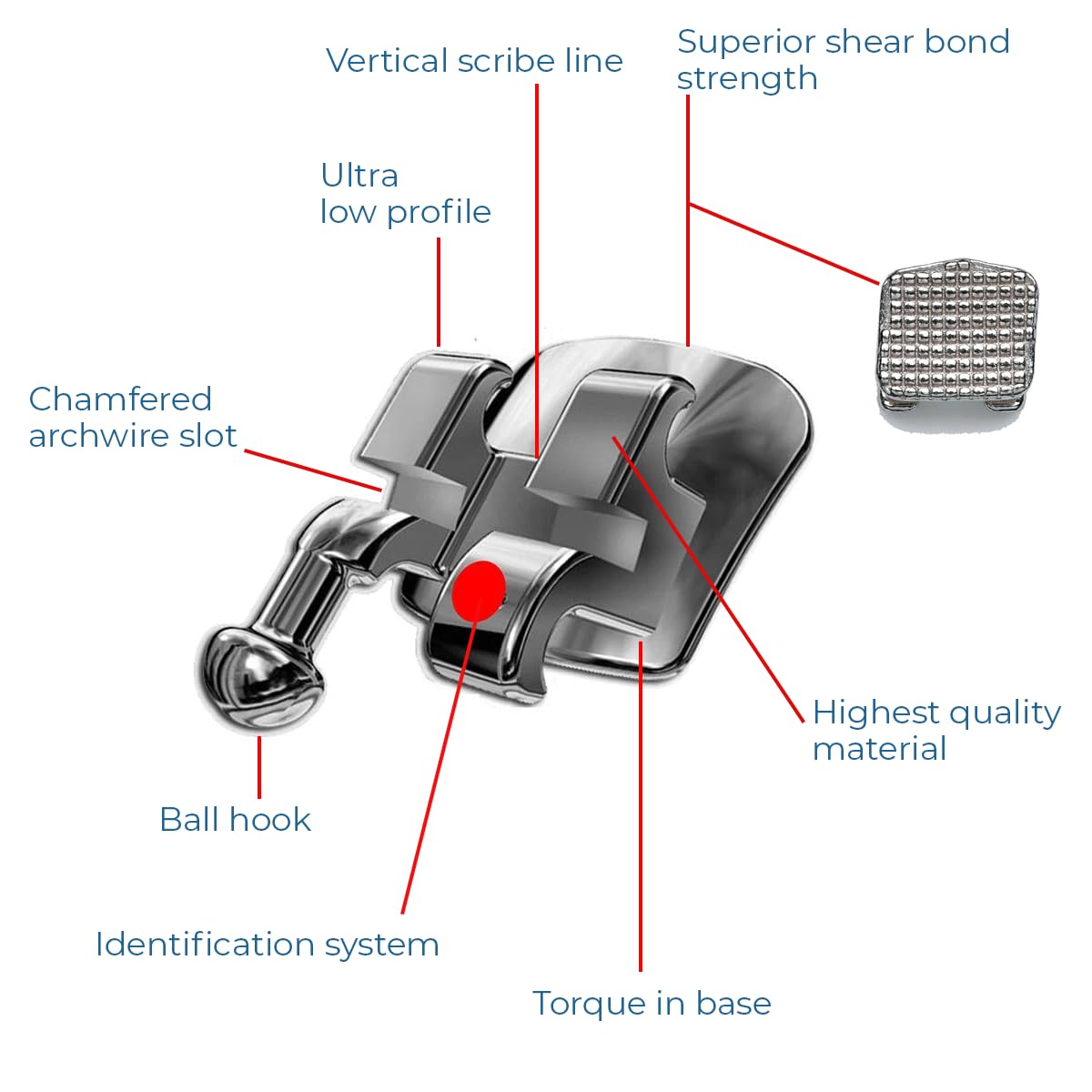 Vertical scribe line

Superior shear bond strength

Ultra low profile

Chamfered archwire slot

Highest quality material

Ball hook

Identification system

Torque in base