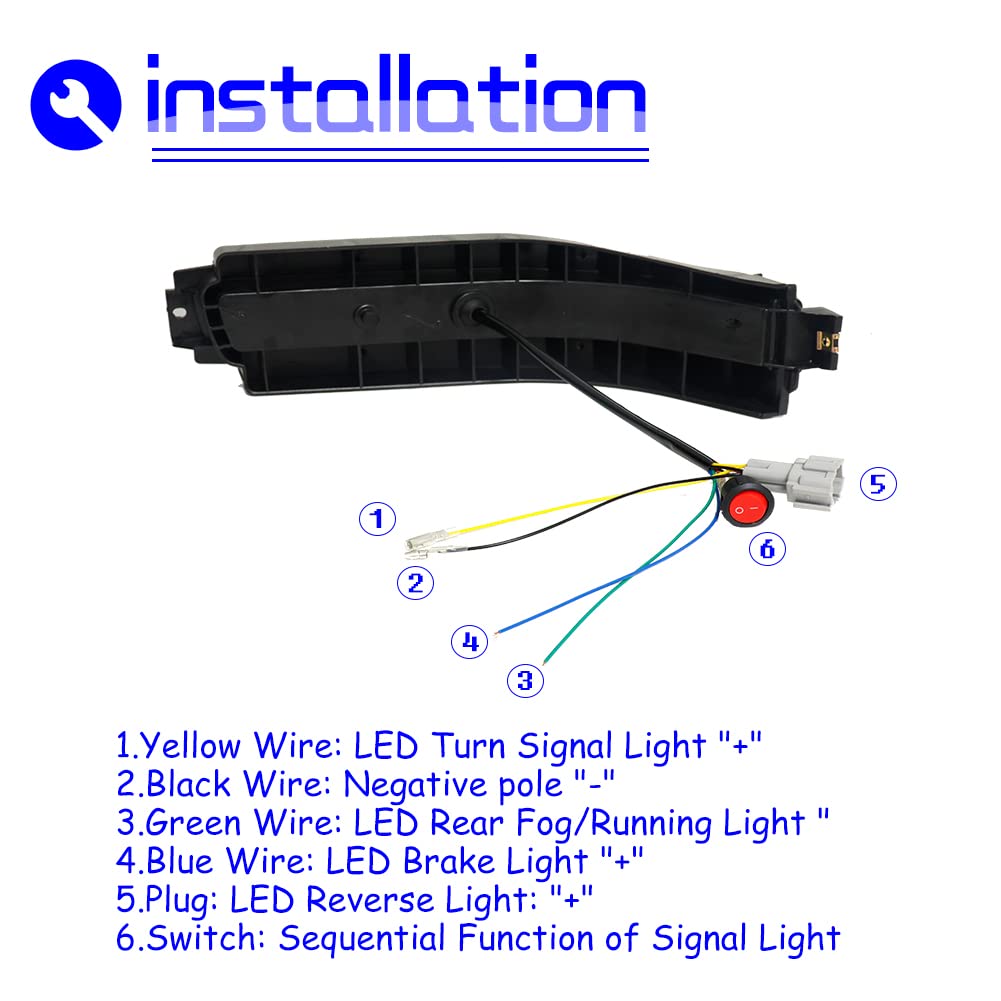 installation

1
2
4
3
5
6

1.Yellow Wire: LED Turn Signal Light "+"
2.Black Wire: Negative pole "-"
3.Green Wire: LED Rear Fog/Running Light "
4.Blue Wire: LED Brake Light "+"
5.Plug: LED Reverse Light: "+"
6.Switch: Sequential Function of Signal Light