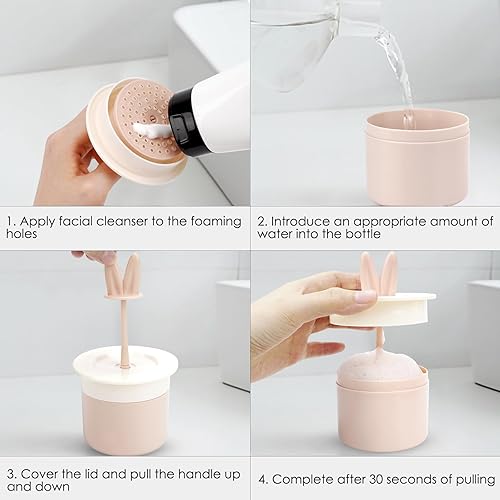 1. Apply facial cleanser to the foaming holes

2. Introduce an appropriate amount of water into the bottle

3. Cover the lid and pull the handle up and down

4. Complete after 30 seconds of pulling