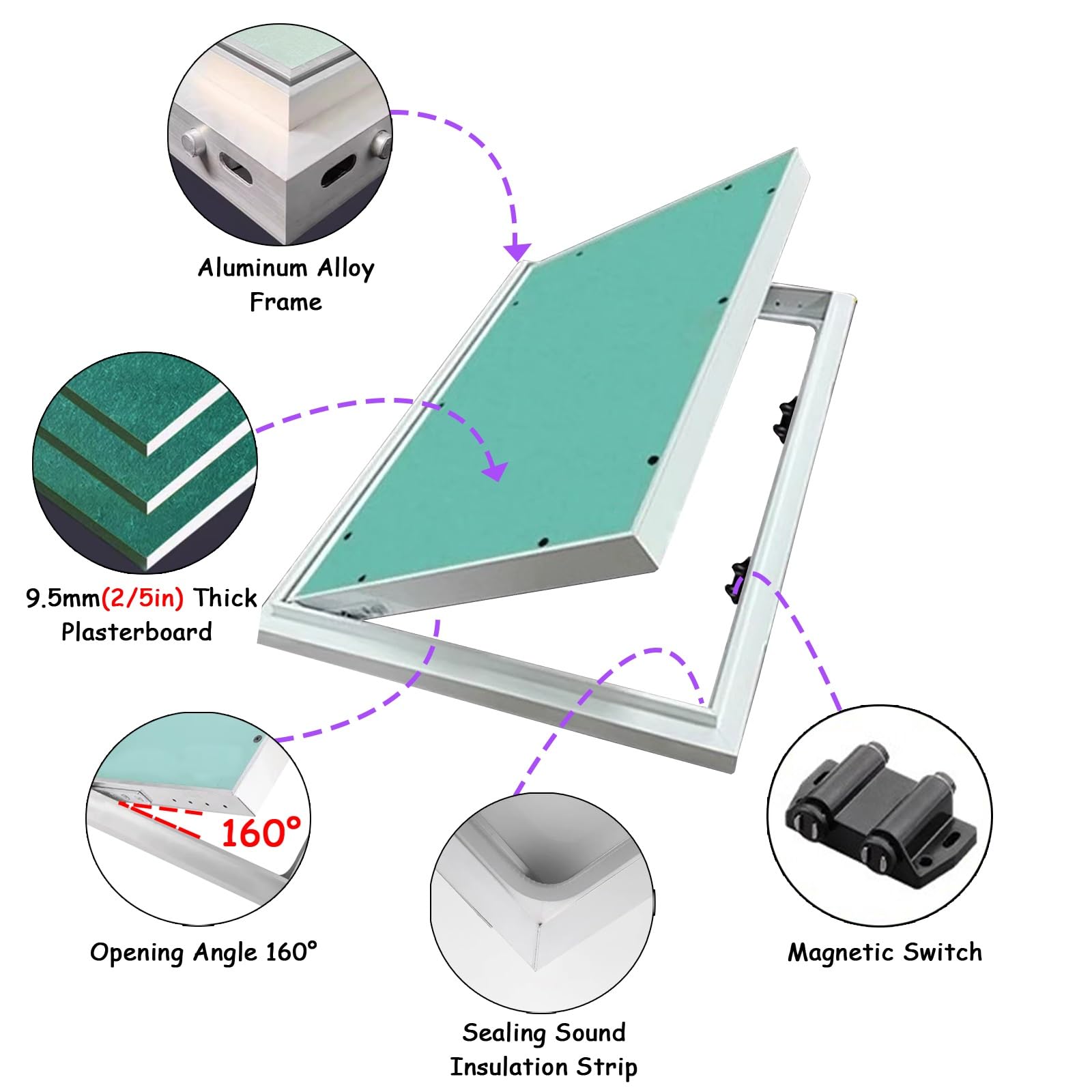 Aluminum Alloy Frame

9.5mm(2/5in) Thick Plasterboard

160°

Opening Angle 160°

Sealing Sound Insulation Strip

Magnetic Switch