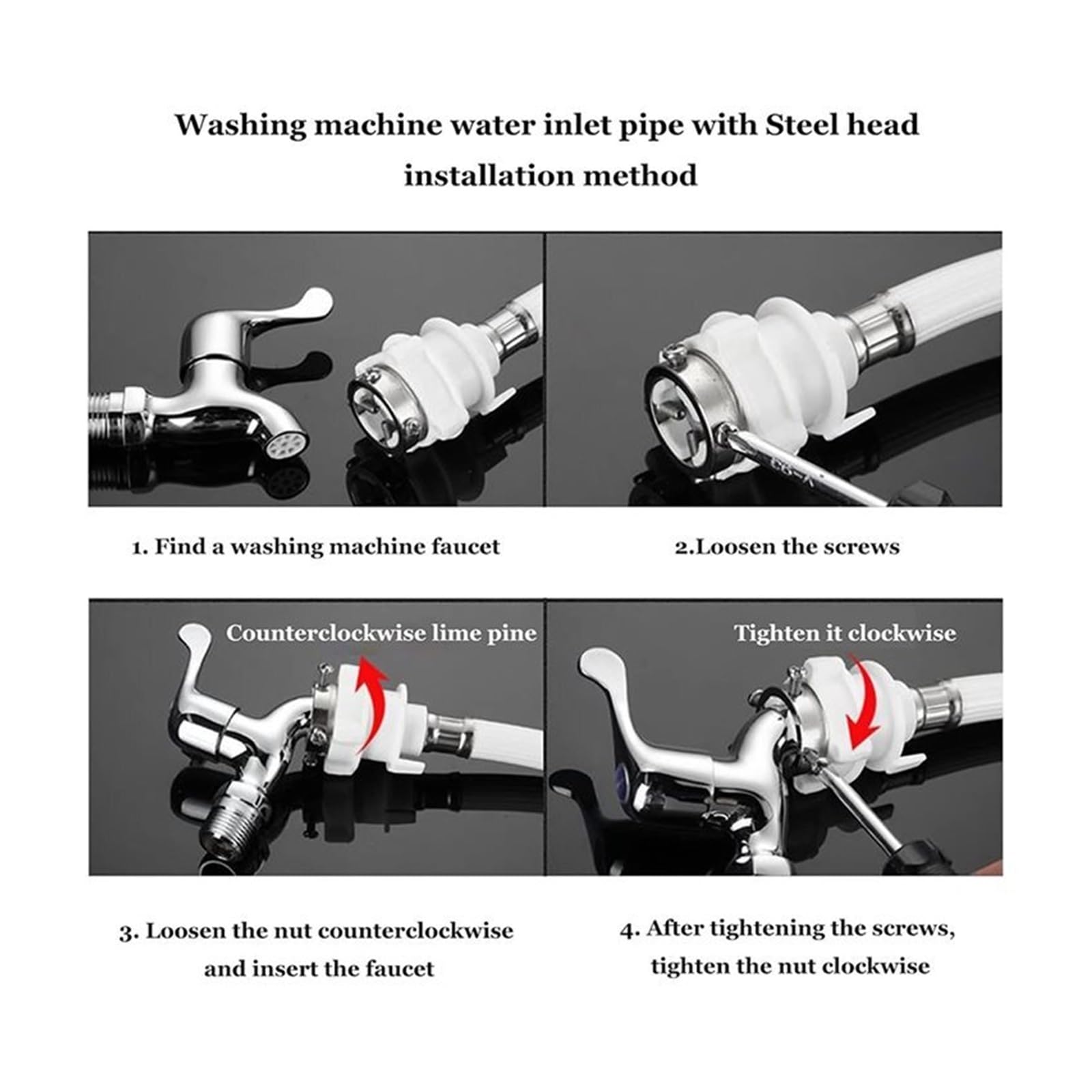 Washing machine water inlet pipe with Steel head installation method

1. Find a washing machine faucet

2.Loosen the screws

Counterclockwise lime pine

Tighten it clockwise

3. Loosen the nut counterclockwise and insert the faucet

4. After tightening the screws, tighten the nut clockwise