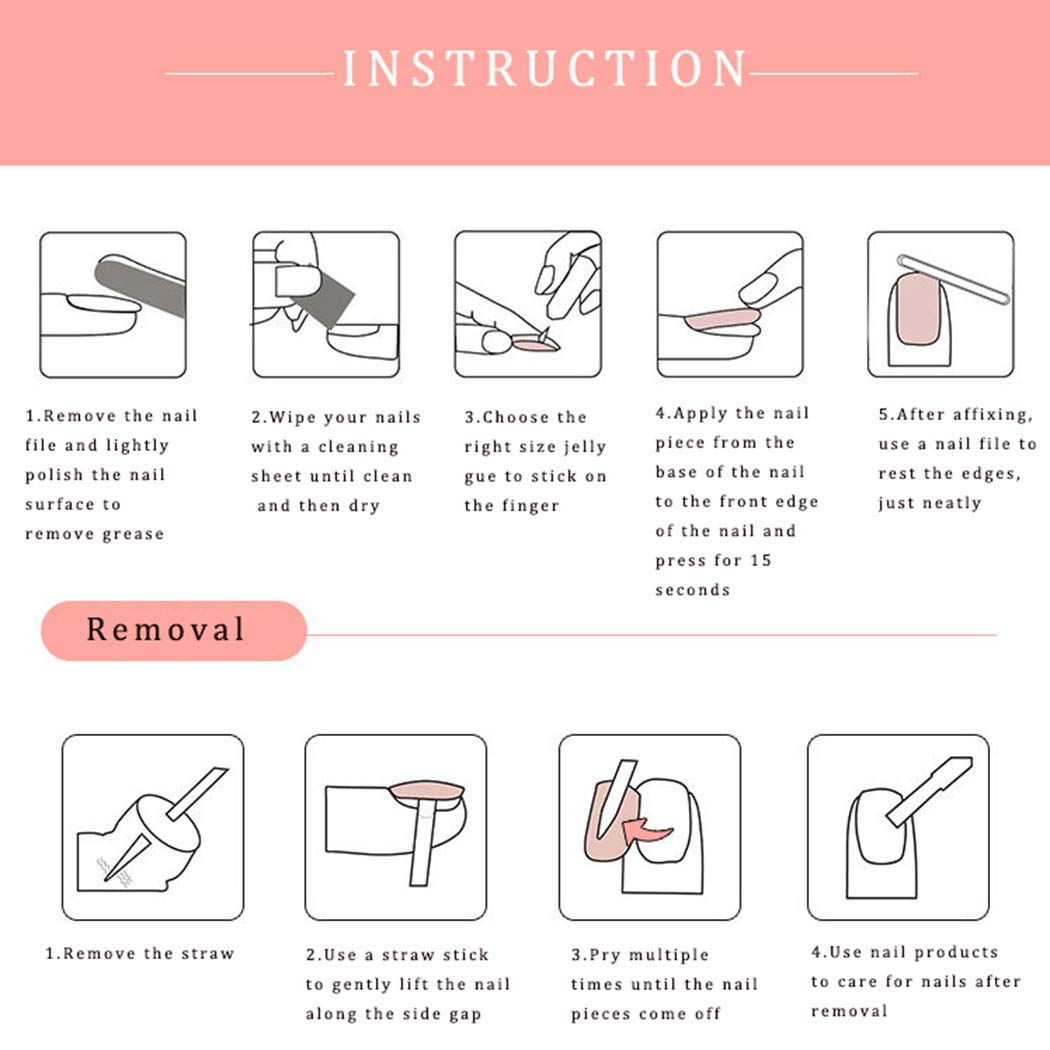 INSTRUCTION

1.Remove the nail file and lightly polish the nail surface to remove grease

2.Wipe your nails with a cleaning sheet until clean and then dry

3.Choose the right size jelly gue to stick on the finger

4.Apply the nail piece from the base of the nail to the front edge of the nail and press for 15 seconds

5.After affixing, use a nail file to rest the edges, just neatly

Removal

1.Remove the straw

2.Use a straw stick to gently lift the nail along the side gap

3.Pry multiple times until the nail pieces come off

4.Use nail products to care for nails after removal