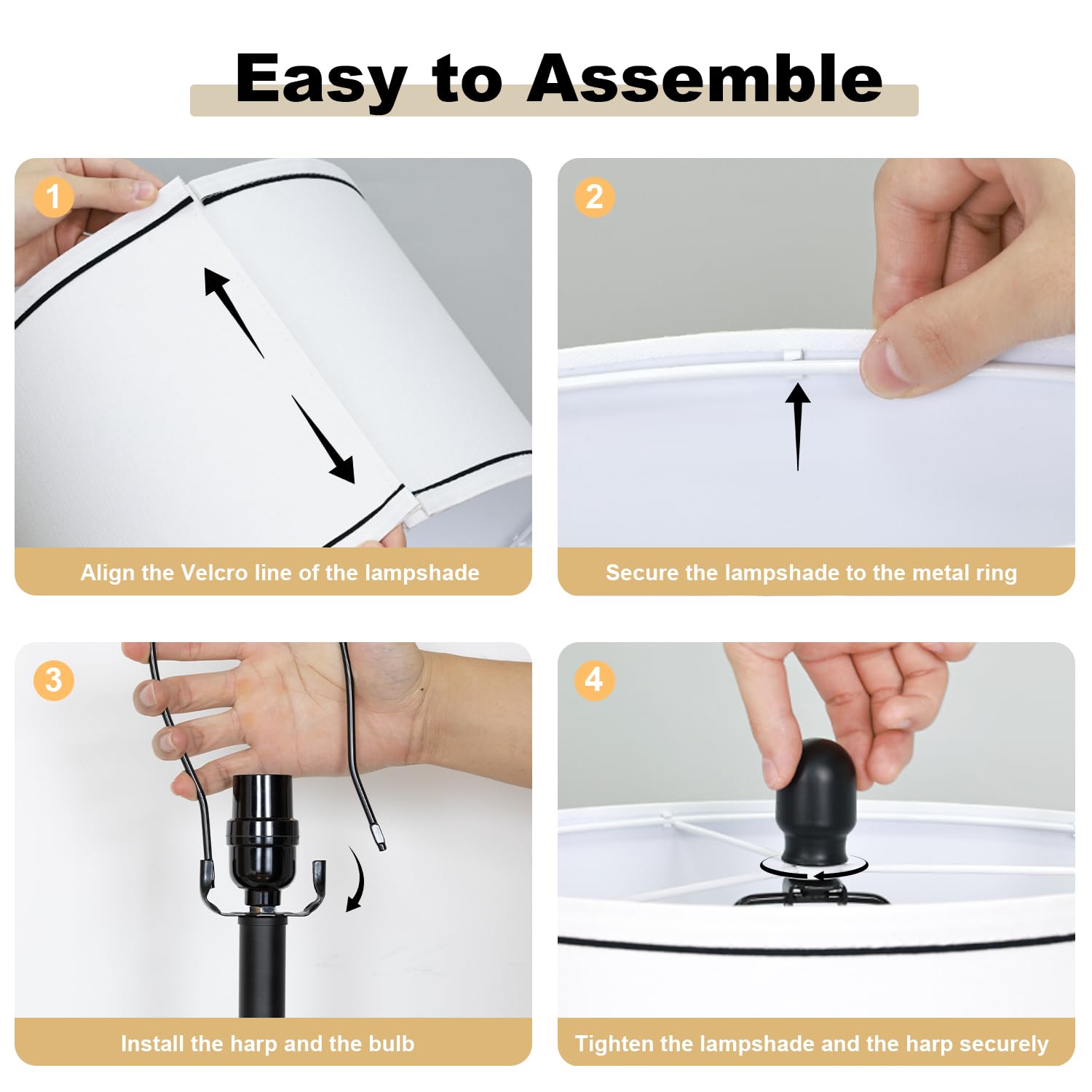 Easy to Assemble

1

Align the Velcro line of the lampshade

2

Secure the lampshade to the metal ring

3

Install the harp and the bulb

4

Tighten the lampshade and the harp securely