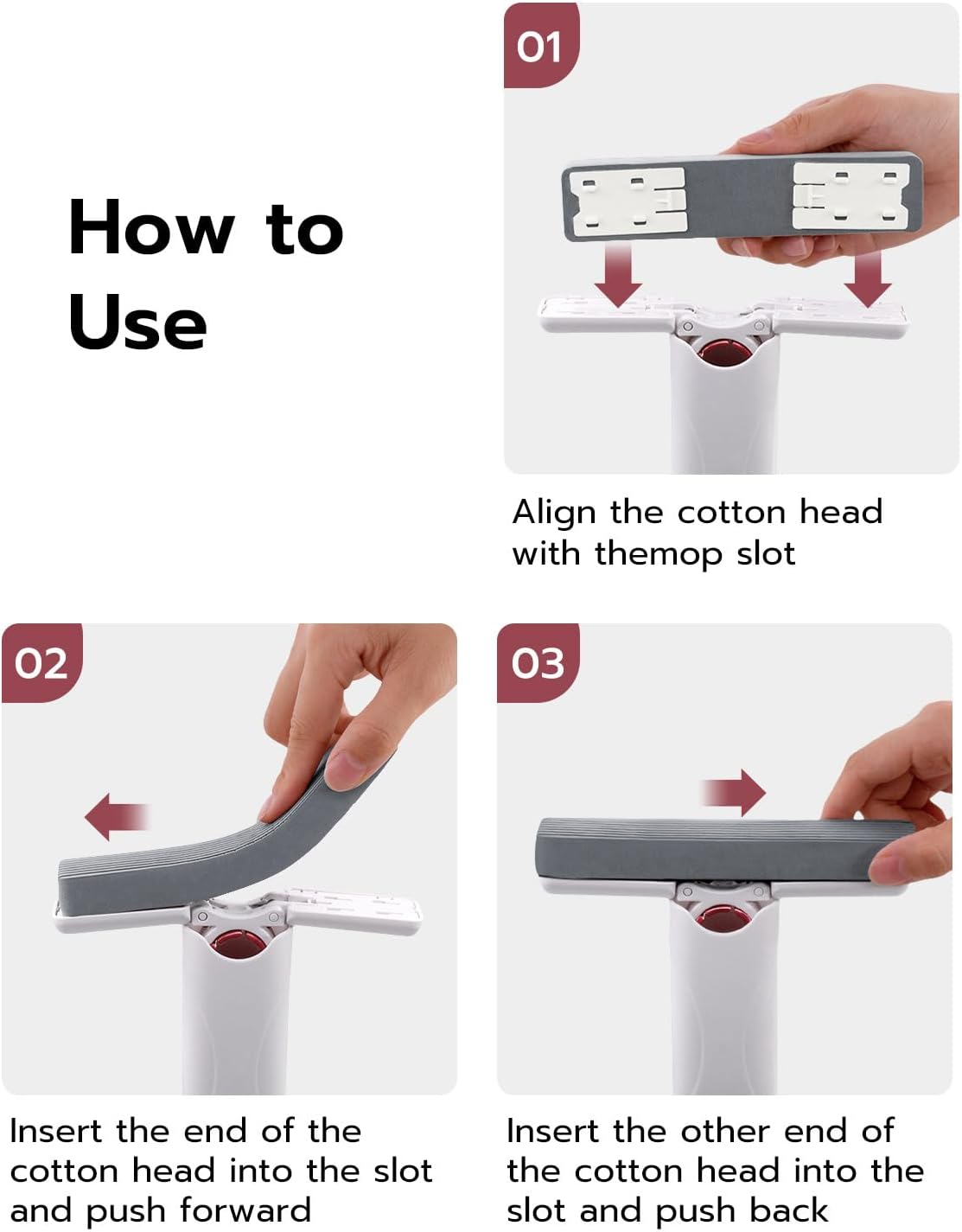 How to Use

01

Align the cotton head with themop slot

02

Insert the end of the cotton head into the slot and push forward

03

Insert the other end of the cotton head into the slot and push back