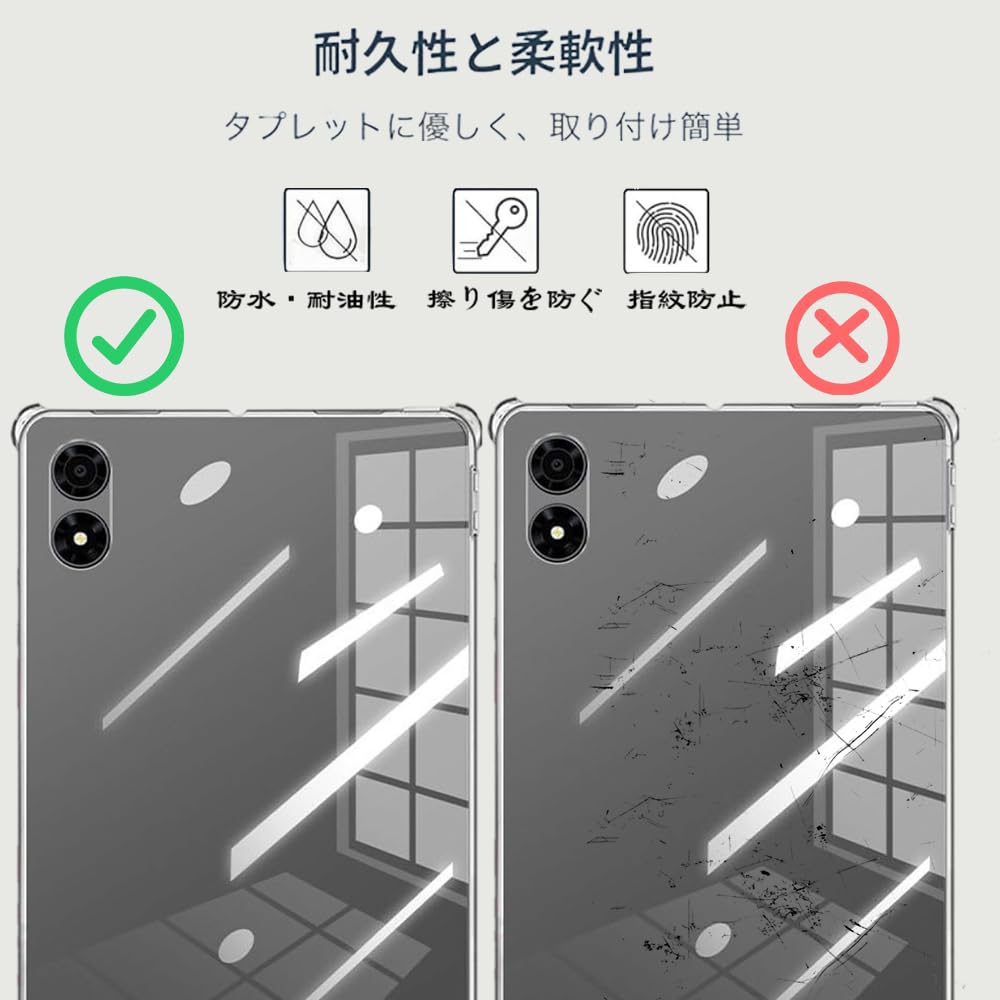 耐久性と柔軟性

タブレットに優しく、取り付け簡単

防水・耐油性

擦り傷を防ぐ

指紋防止