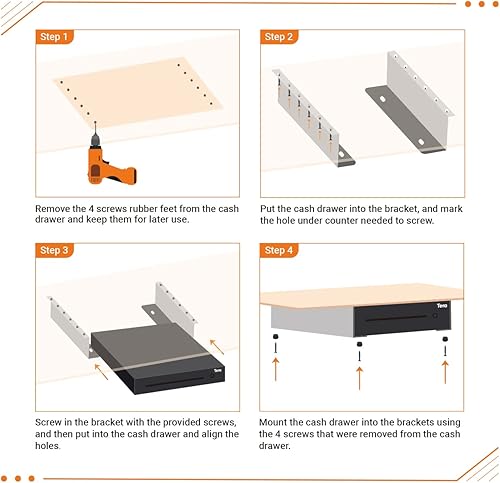 Step 1

Remove the 4 screws rubber feet from the cash drawer and keep them for later use.

Step 2

Put the cash drawer into the bracket, and mark the hole under counter needed to screw.

Step 3

Tera

Screw in the bracket with the provided screws, and then put into the cash drawer and align the holes.

Step 4

Tera

Mount the cash drawer into the brackets using the 4 screws that were removed from the cash drawer.