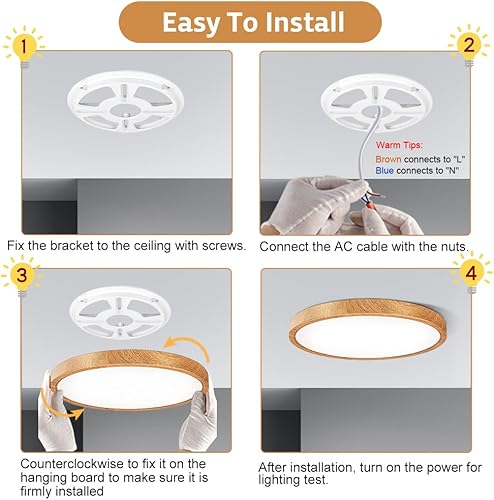 Easy To Install

1

Fix the bracket to the ceiling with screws.

2

Warm Tips:
Brown connects to "L"
Blue connects to "N"

Connect the AC cable with the nuts.

3

Counterclockwise to fix it on the hanging board to make sure it is firmly installed

4

After installation, turn on the power for lighting test.