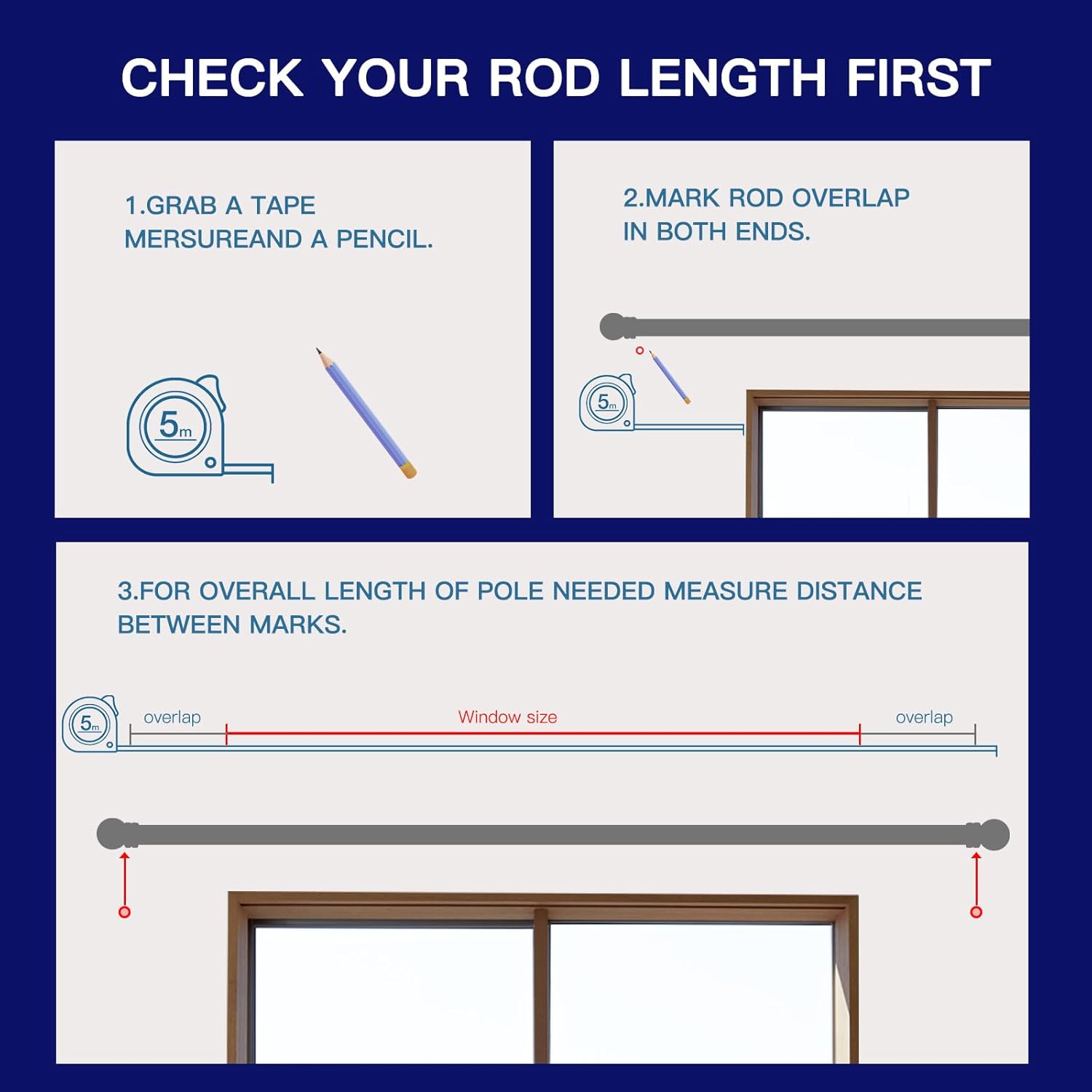 CHECK YOUR ROD LENGTH FIRST

1.GRAB A TAPE MERSUREAND A PENCIL.

5m

2.MARK ROD OVERLAP IN BOTH ENDS.

5m

3.FOR OVERALL LENGTH OF POLE NEEDED MEASURE DISTANCE BETWEEN MARKS.

5m

overlap

Window size

overlap