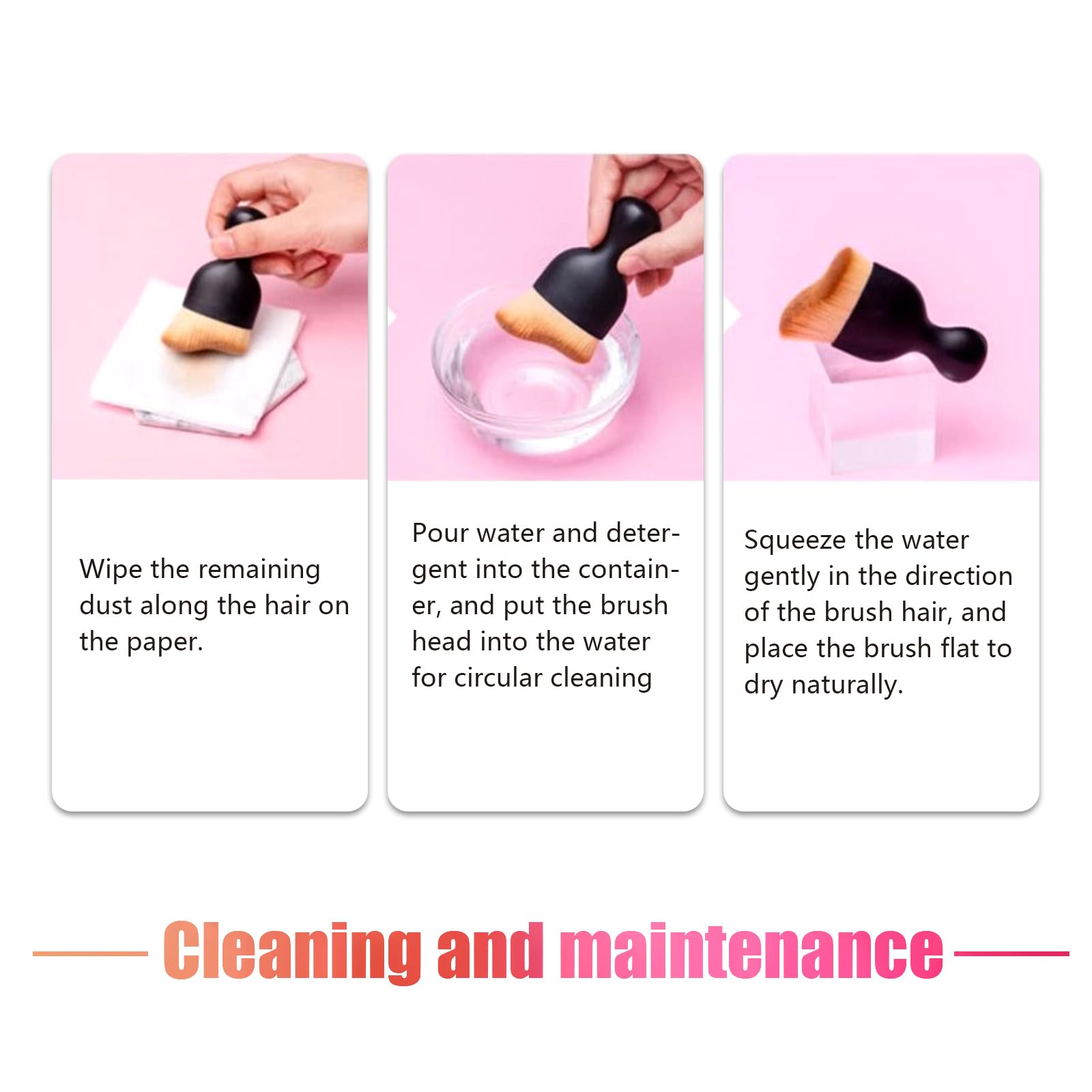 Wipe the remaining dust along the hair on the paper.

Pour water and detergent into the container, and put the brush head into the water for circular cleaning

Squeeze the water gently in the direction of the brush hair, and place the brush flat to dry naturally.

Cleaning and maintenance