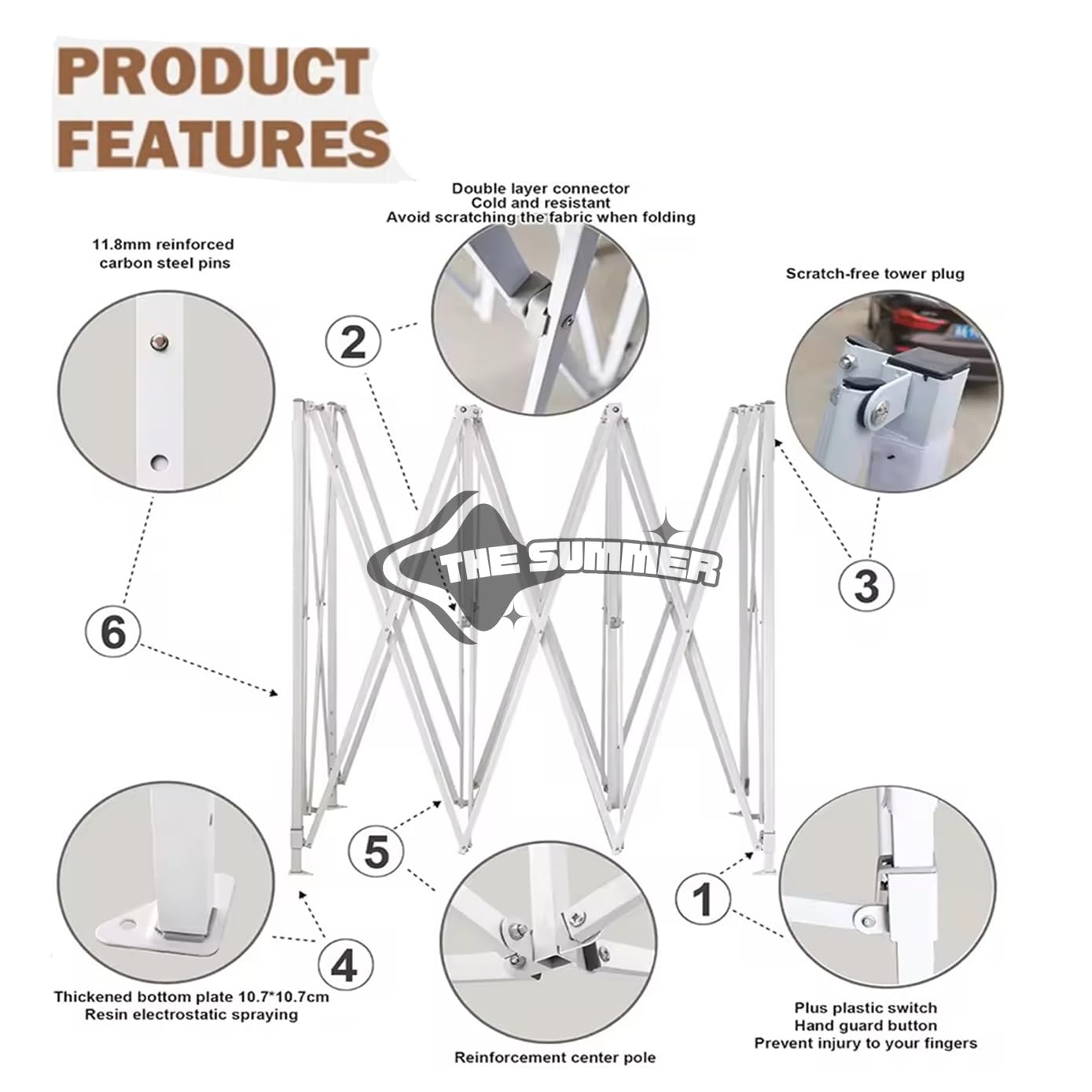 PRODUCT FEATURES

Double layer connector
Cold and resistant
Avoid scratching the fabric when folding

11.8mm reinforced carbon steel pins

Scratch-free tower plug

2

THE SUMMER

3

6

5

1

4

Thickened bottom plate 10.7*10.7cm
Resin electrostatic spraying

Reinforcement center pole

Plus plastic switch
Hand guard button
Prevent injury to your fingers