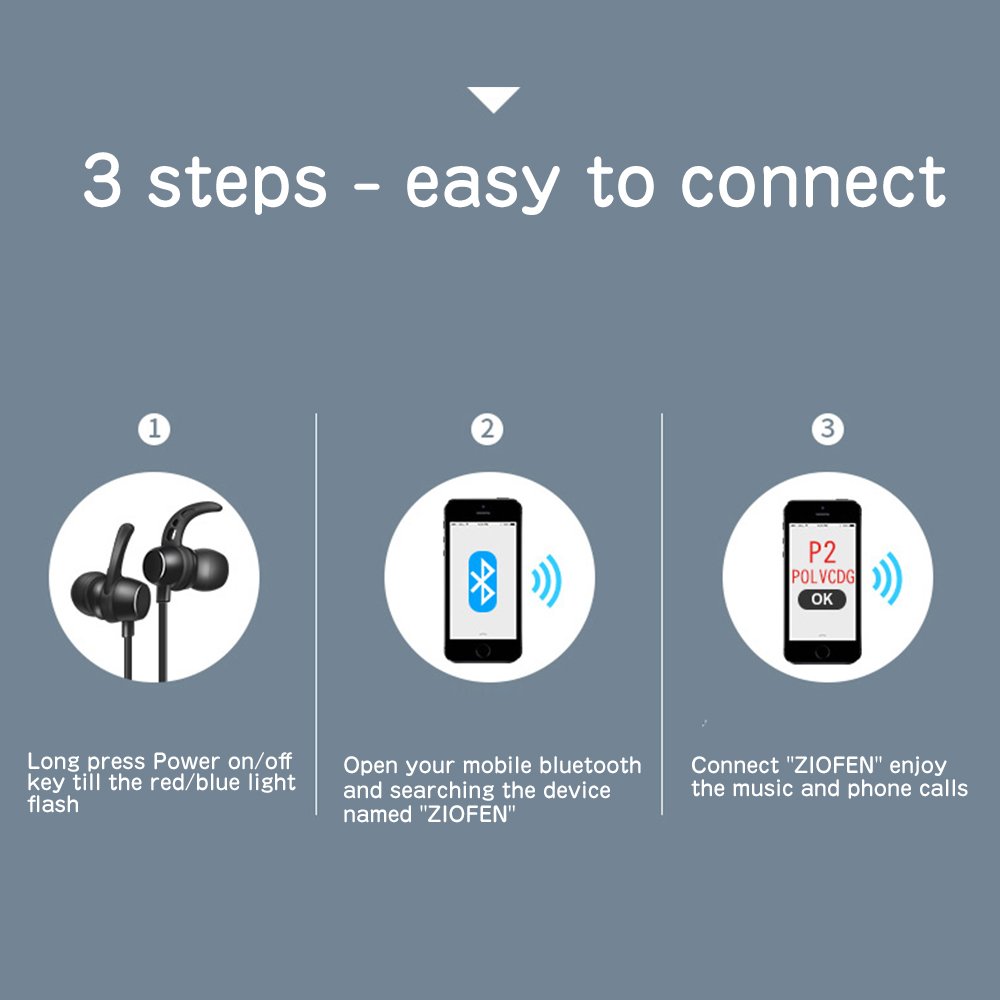 3 steps - easy to connect

1

Long press Power on/off key till the red/blue light flash

2

Open your mobile bluetooth and searching the device named "ZIOFEN"

3

P2
POLVCDG
OK

Connect "ZIOFEN" enjoy the music and phone calls