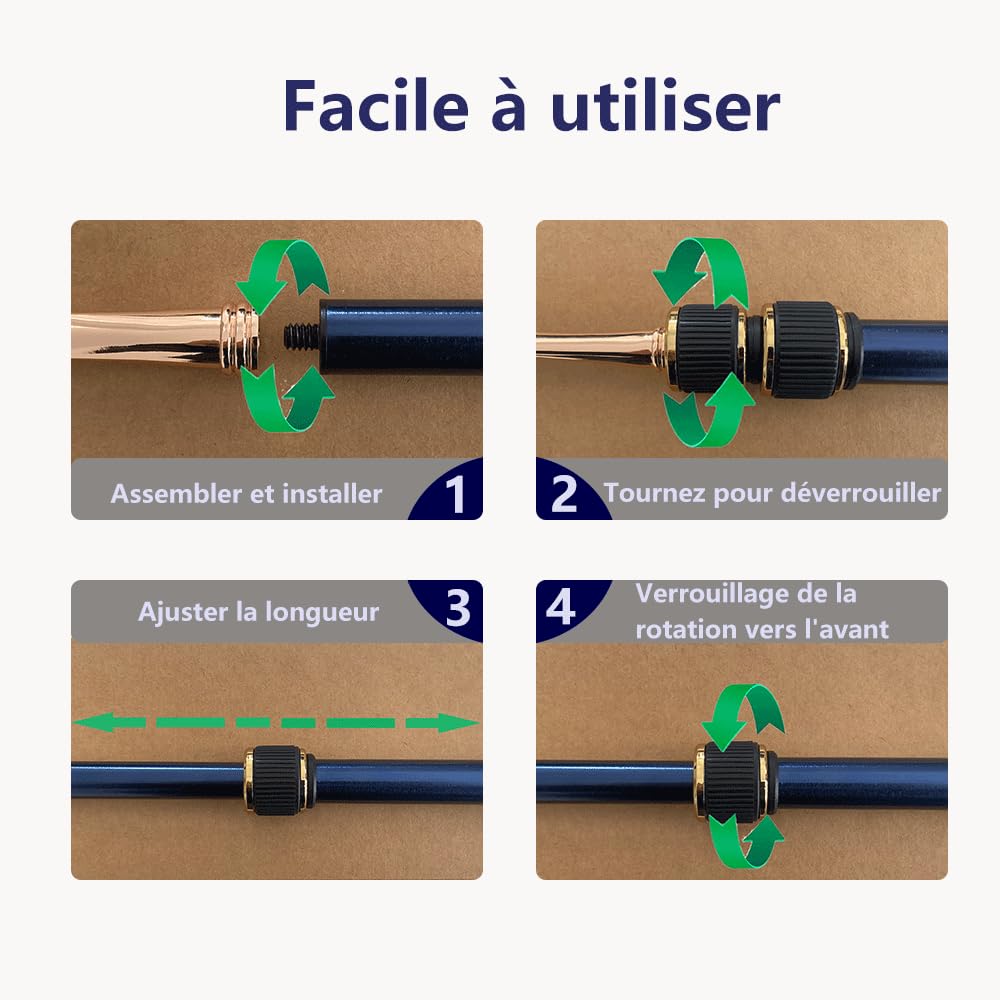 Facile à utiliser

Assembler et installer 1

2 Tournez pour déverrouiller

Ajuster la longueur 3

4 Verrouillage de la rotation vers l'avant